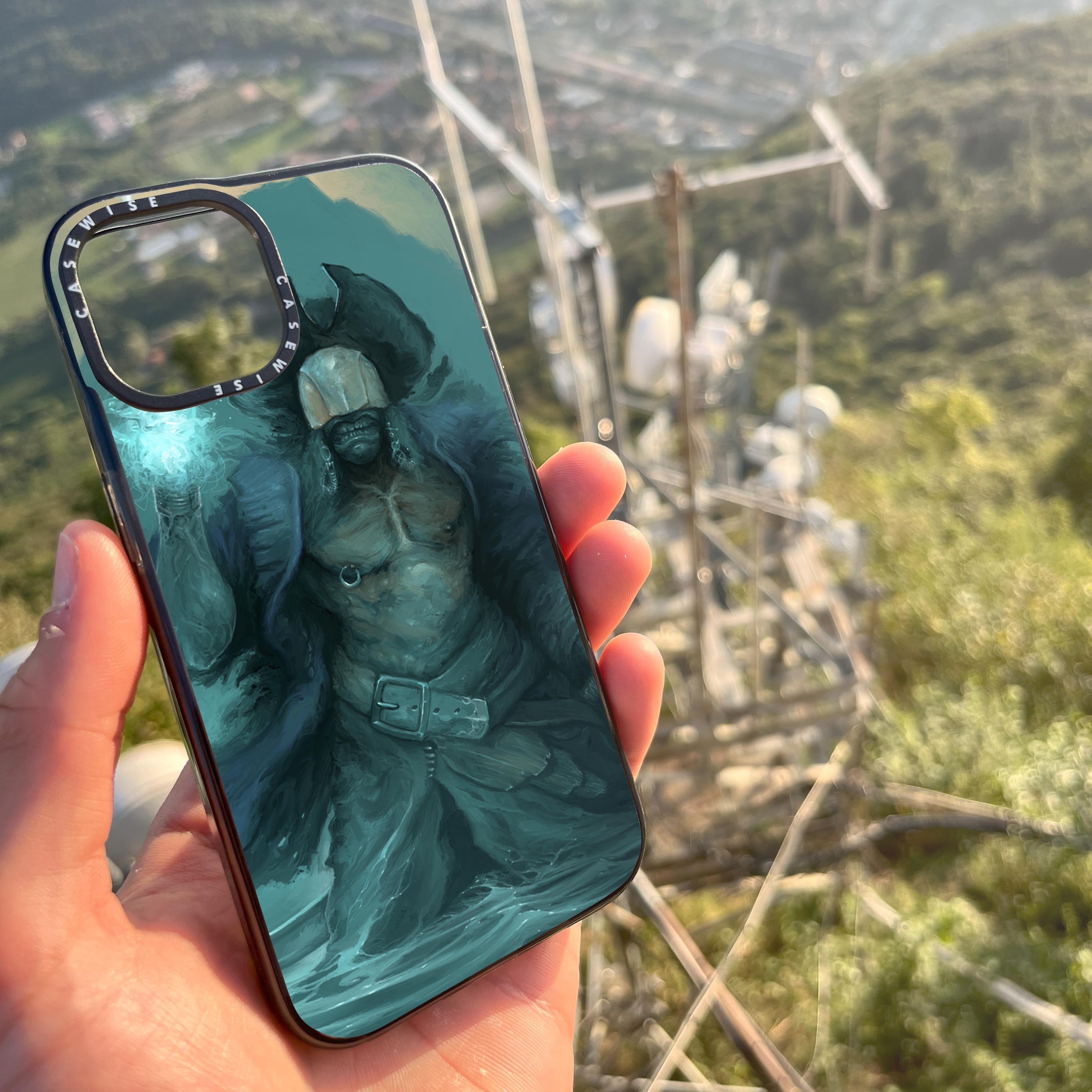 CASEWISE
CASEWISE