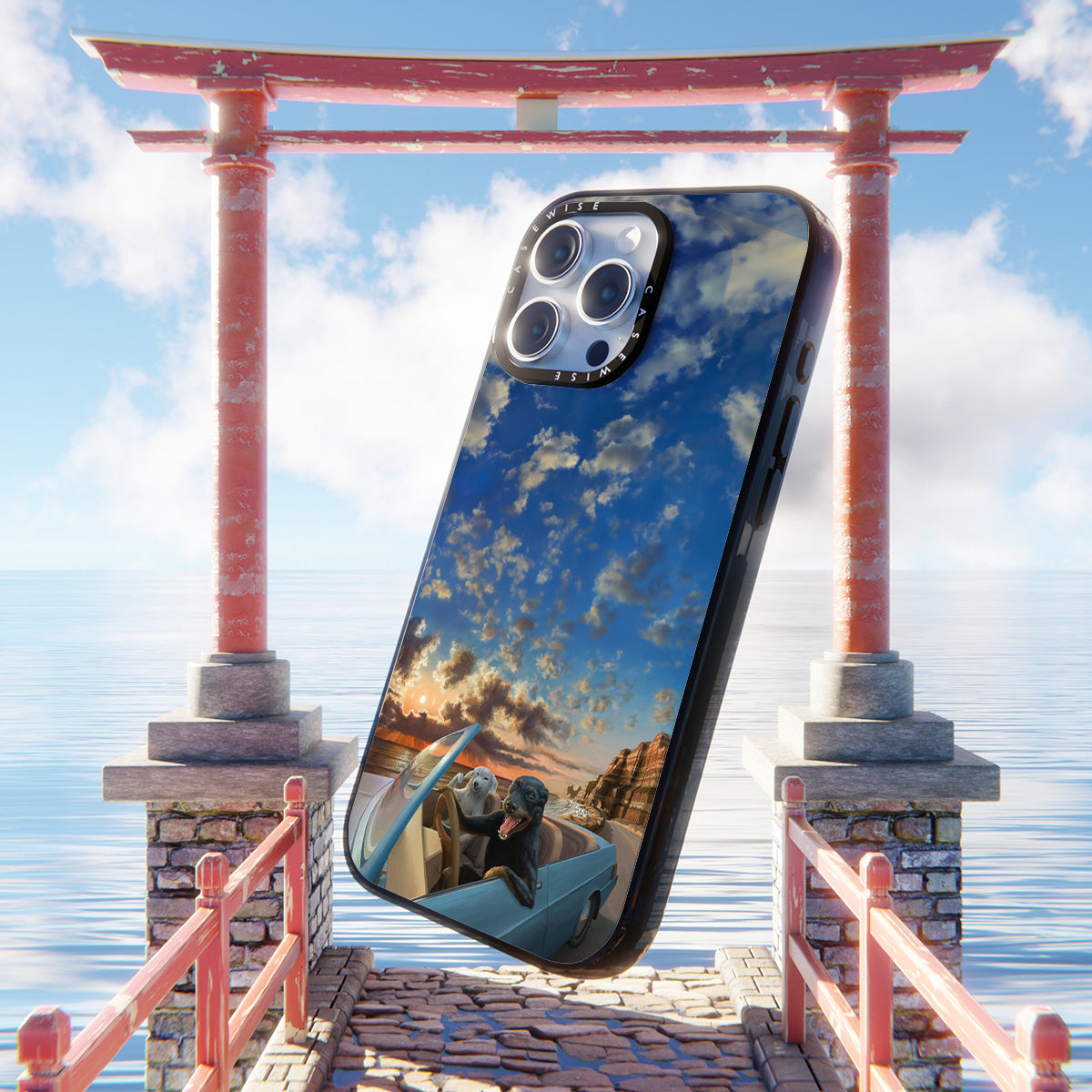 CASEWISE CASEWISE