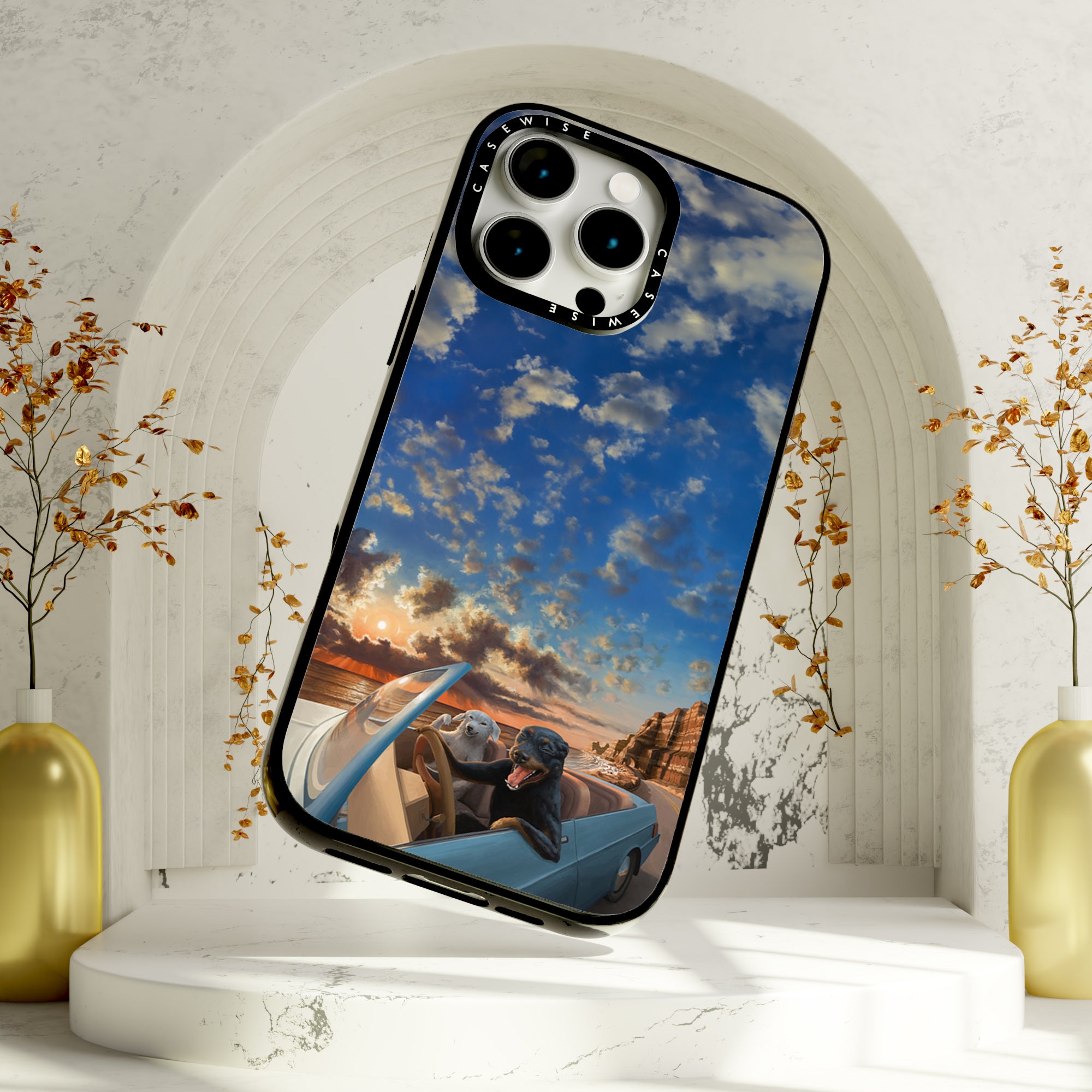 CASEWISE
CASEWISE