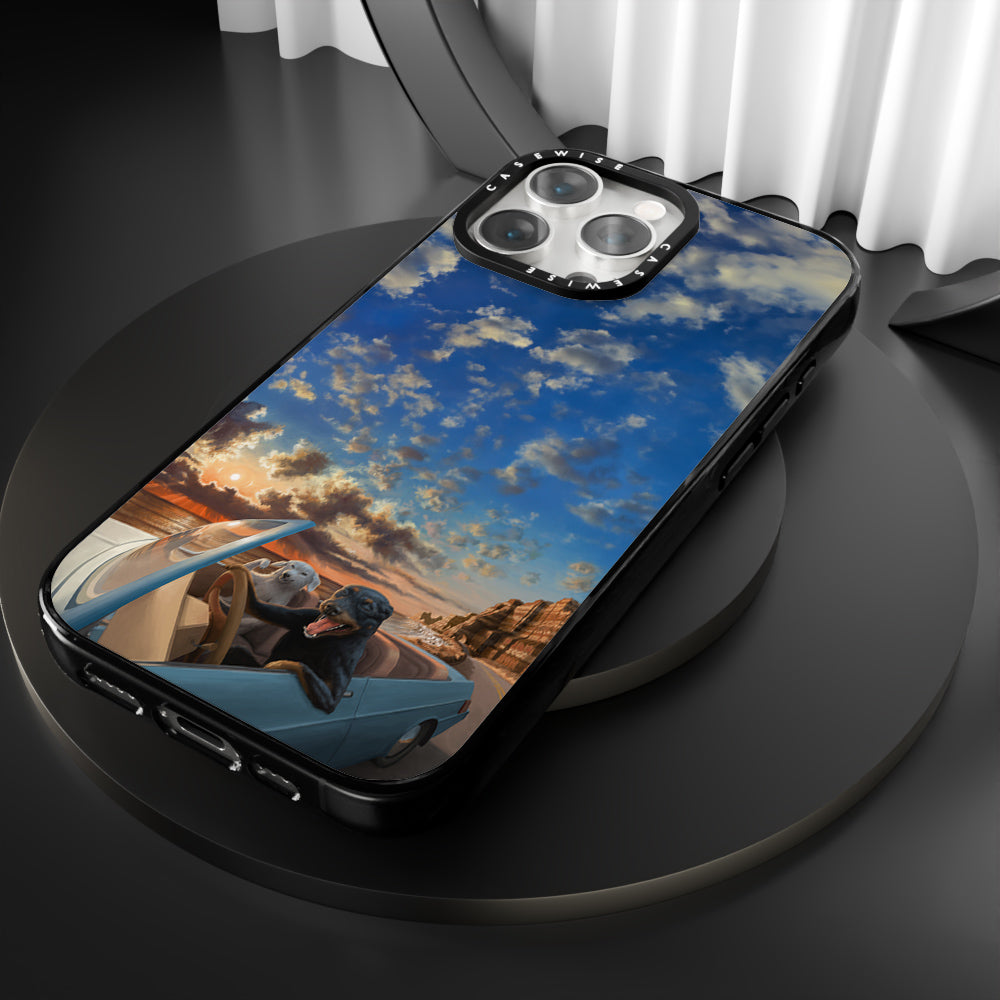 CASEWISE CASEWISE