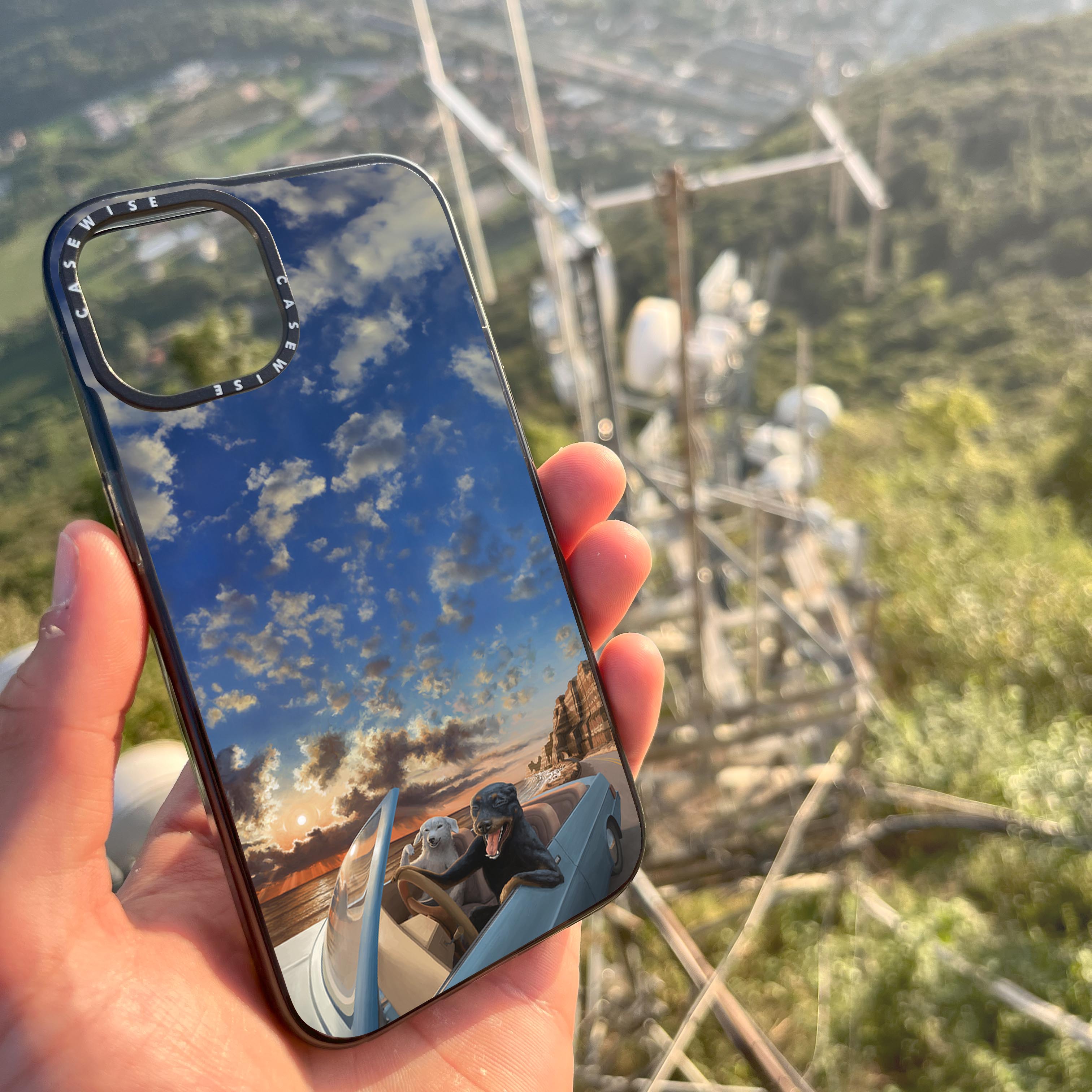 CASEWISE CASEWISE