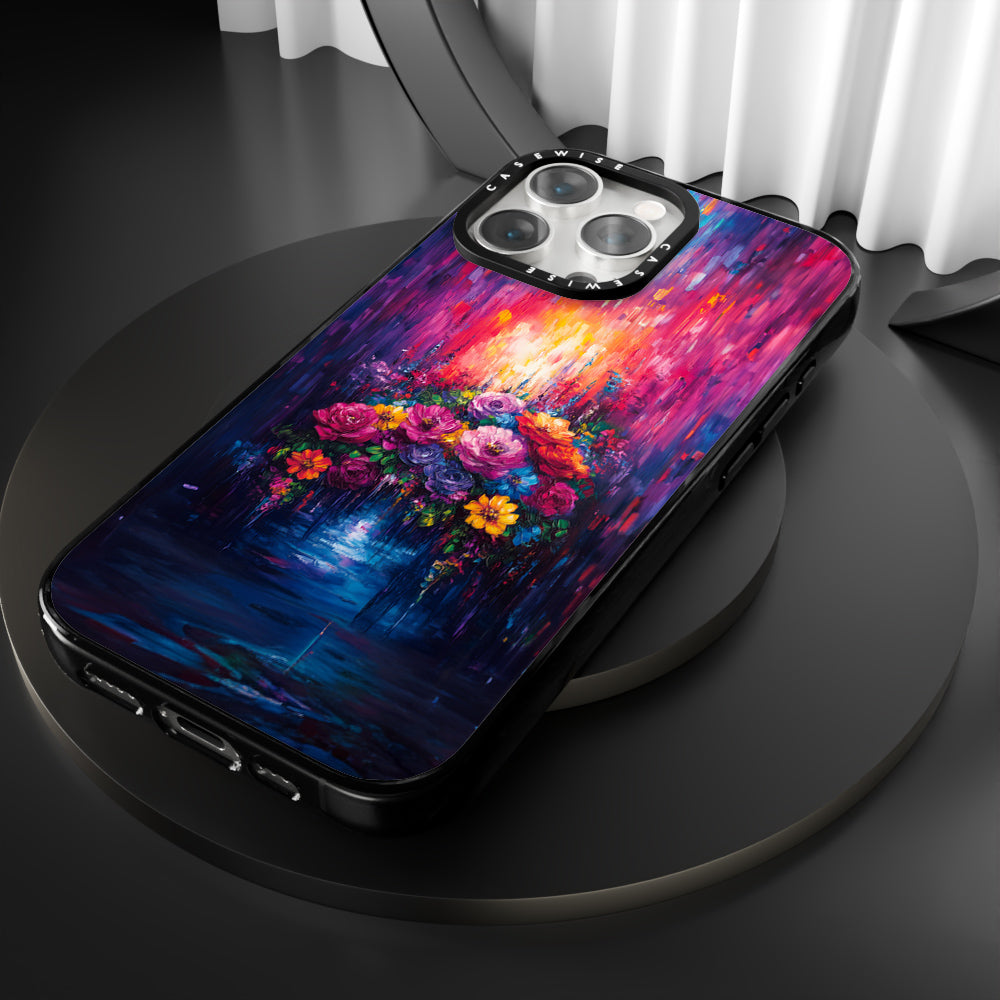 CASEWISE CASEWISE