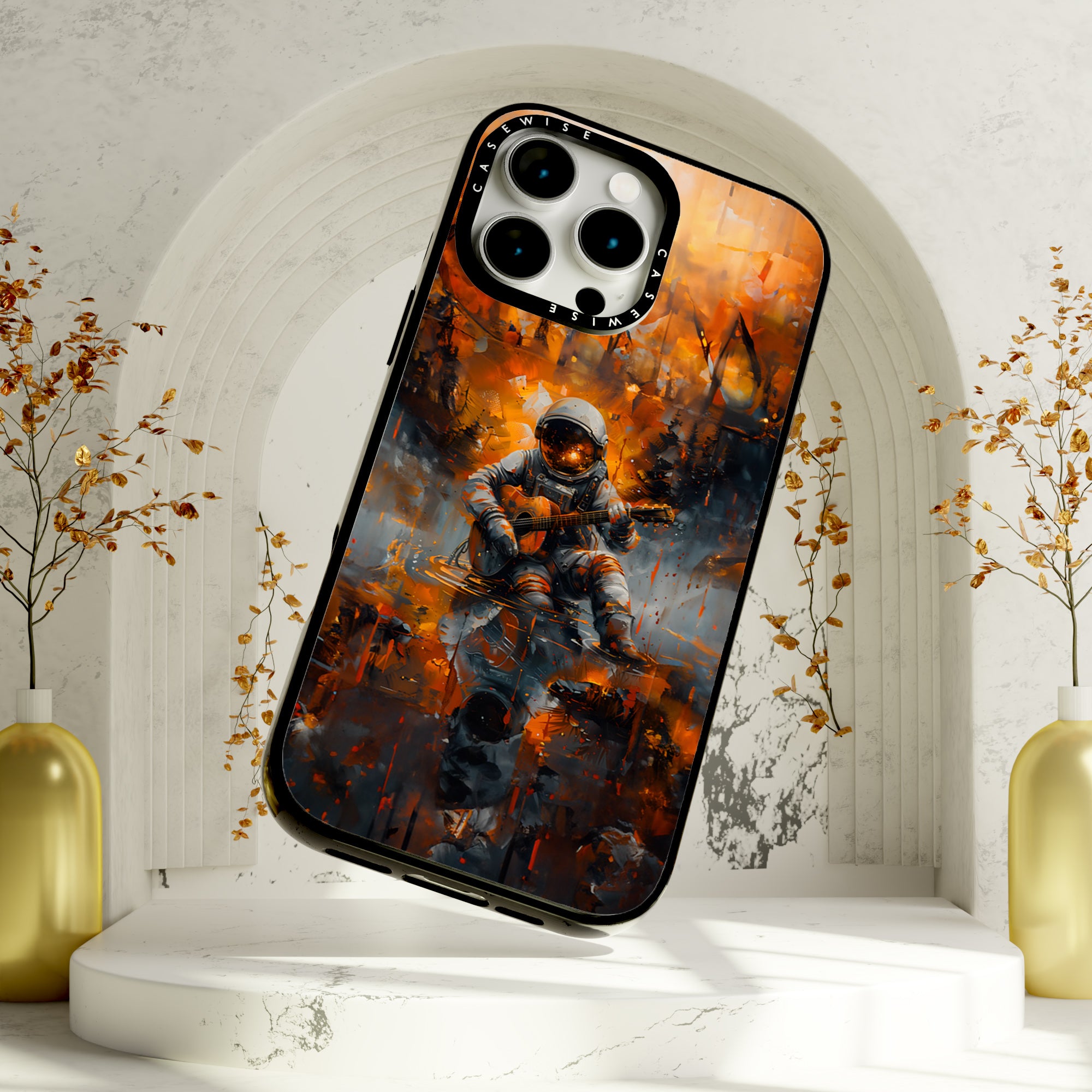 CASEWISE CASEWISE