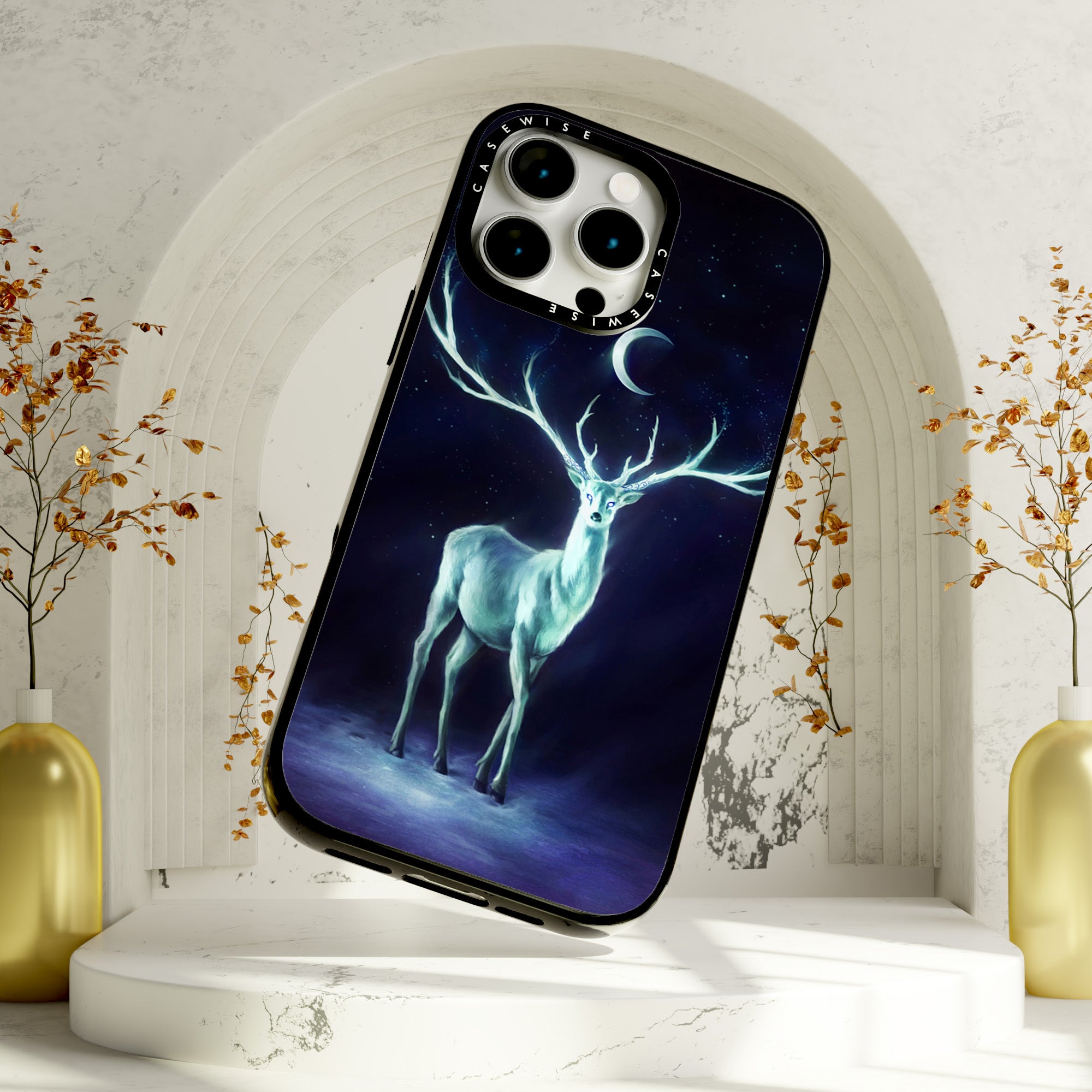 CASEWISE CASEWISE