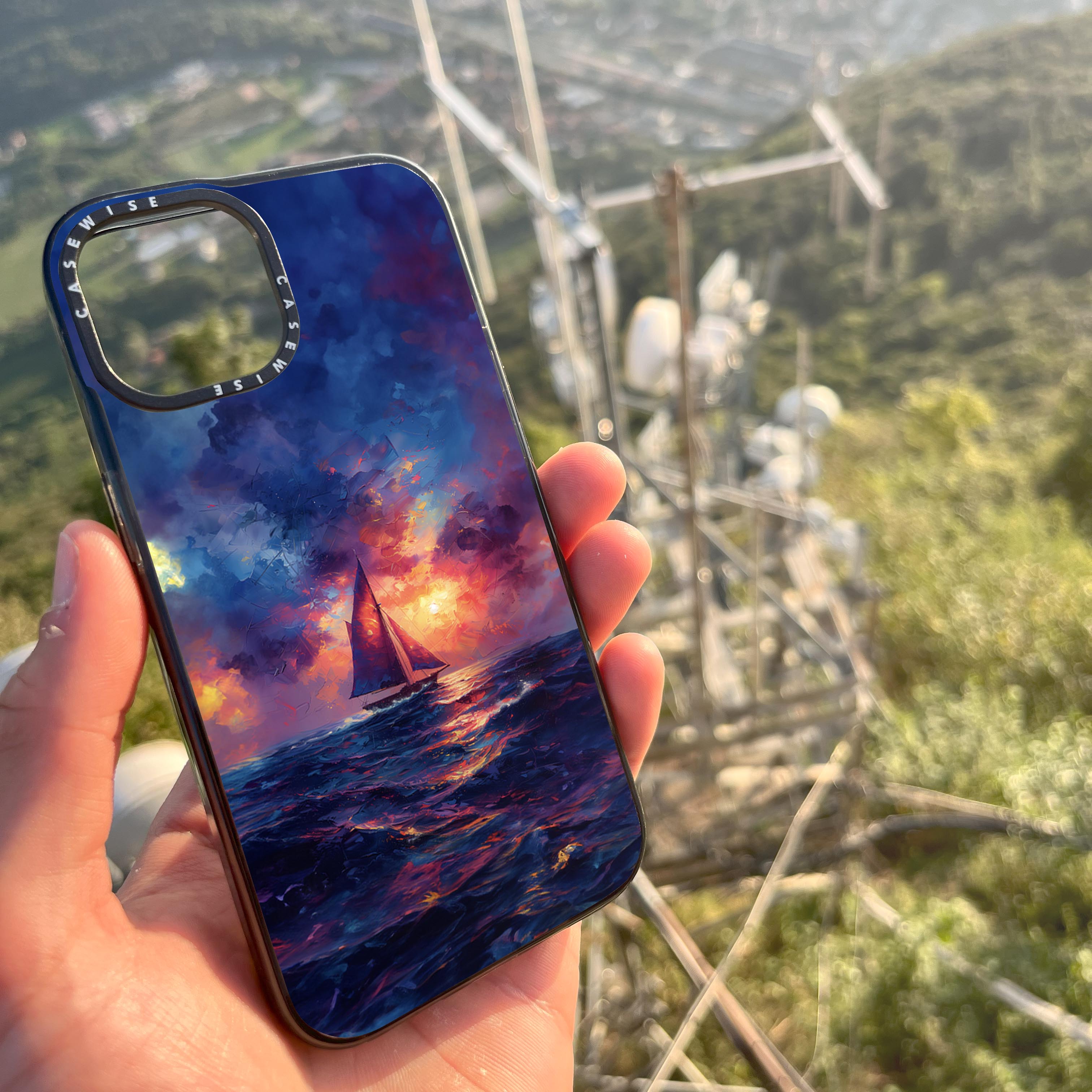 CASEWISE CASEWISE