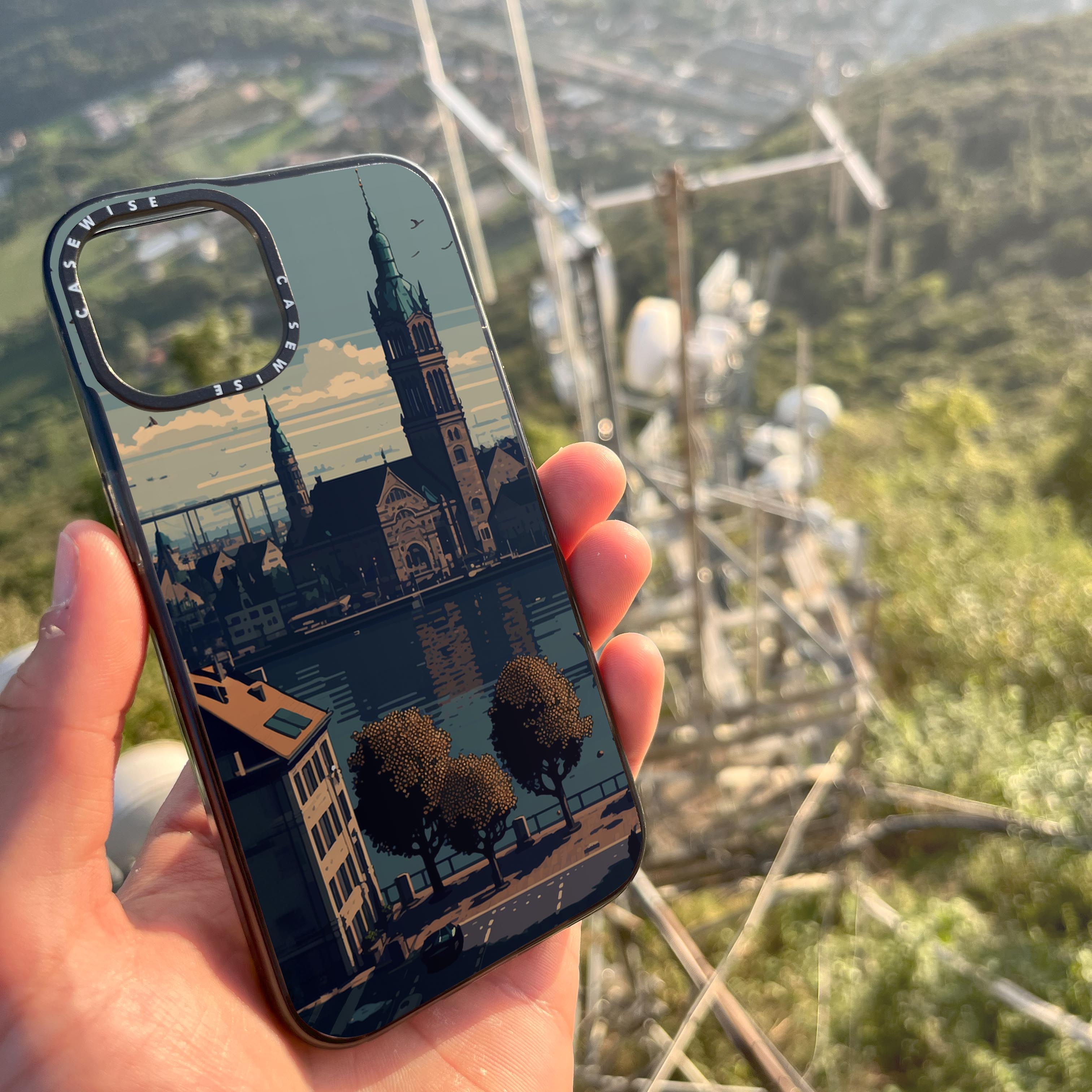 CASEWISE CASEWISE