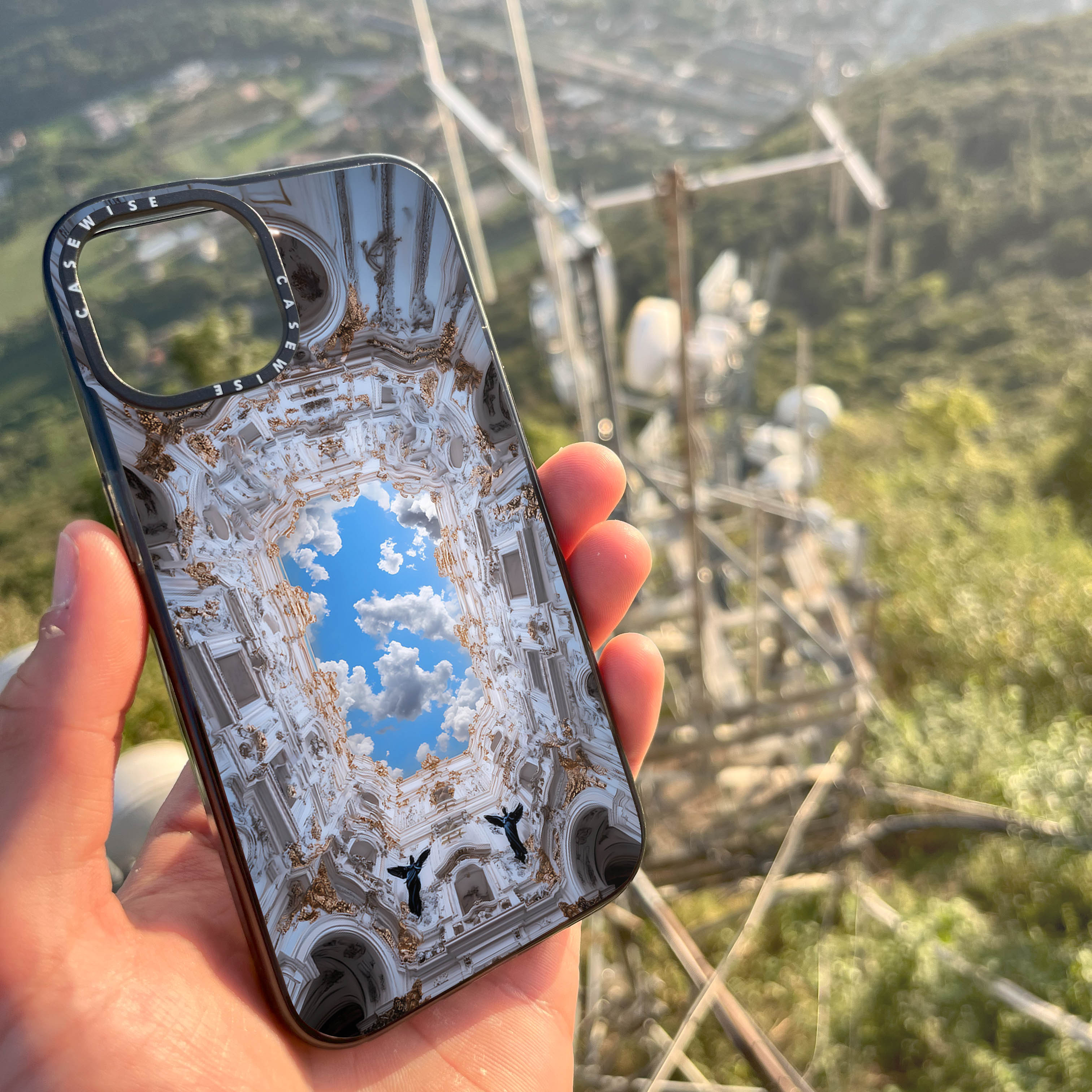 CASEWISE CASEWISE