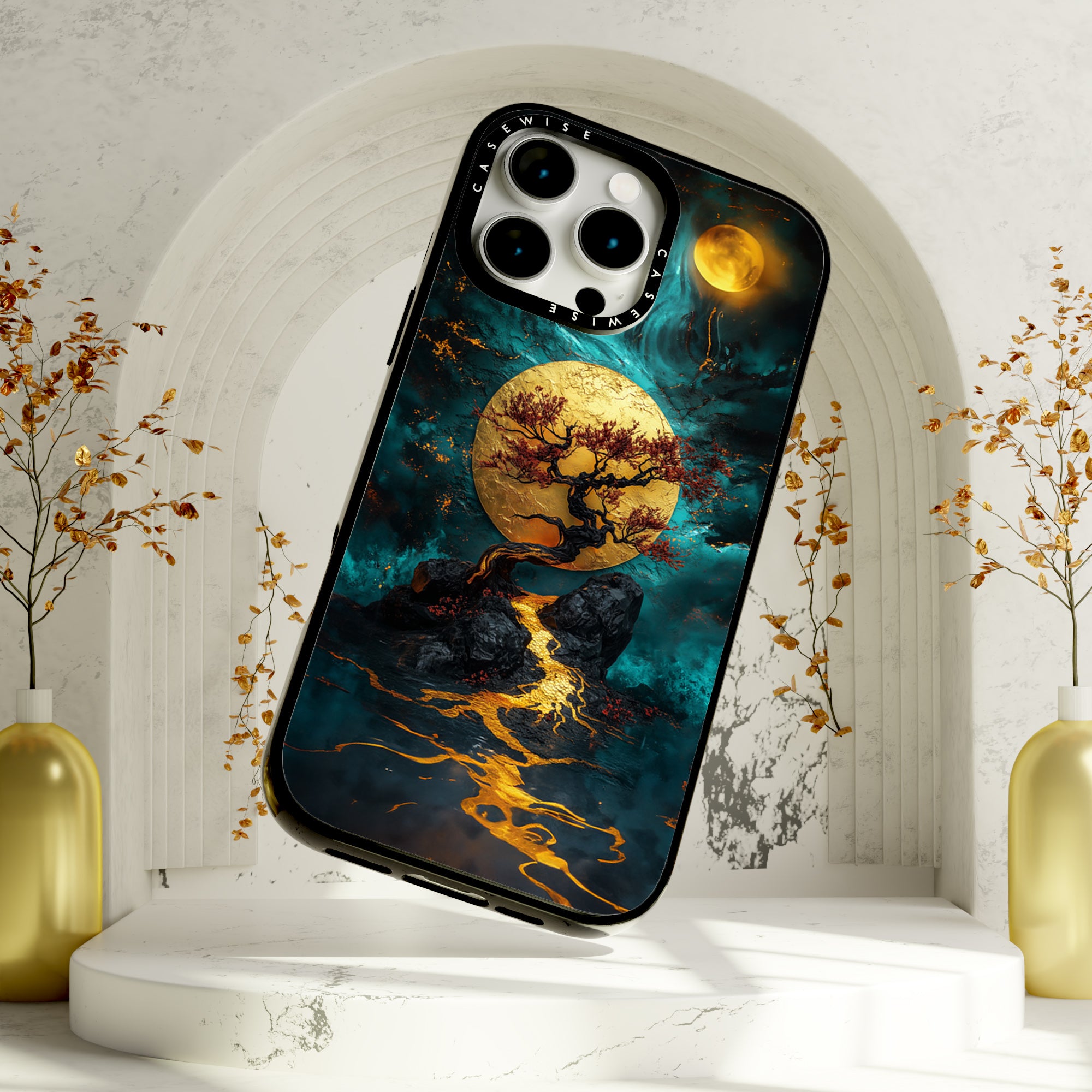 CASEWISE
CASEWISE