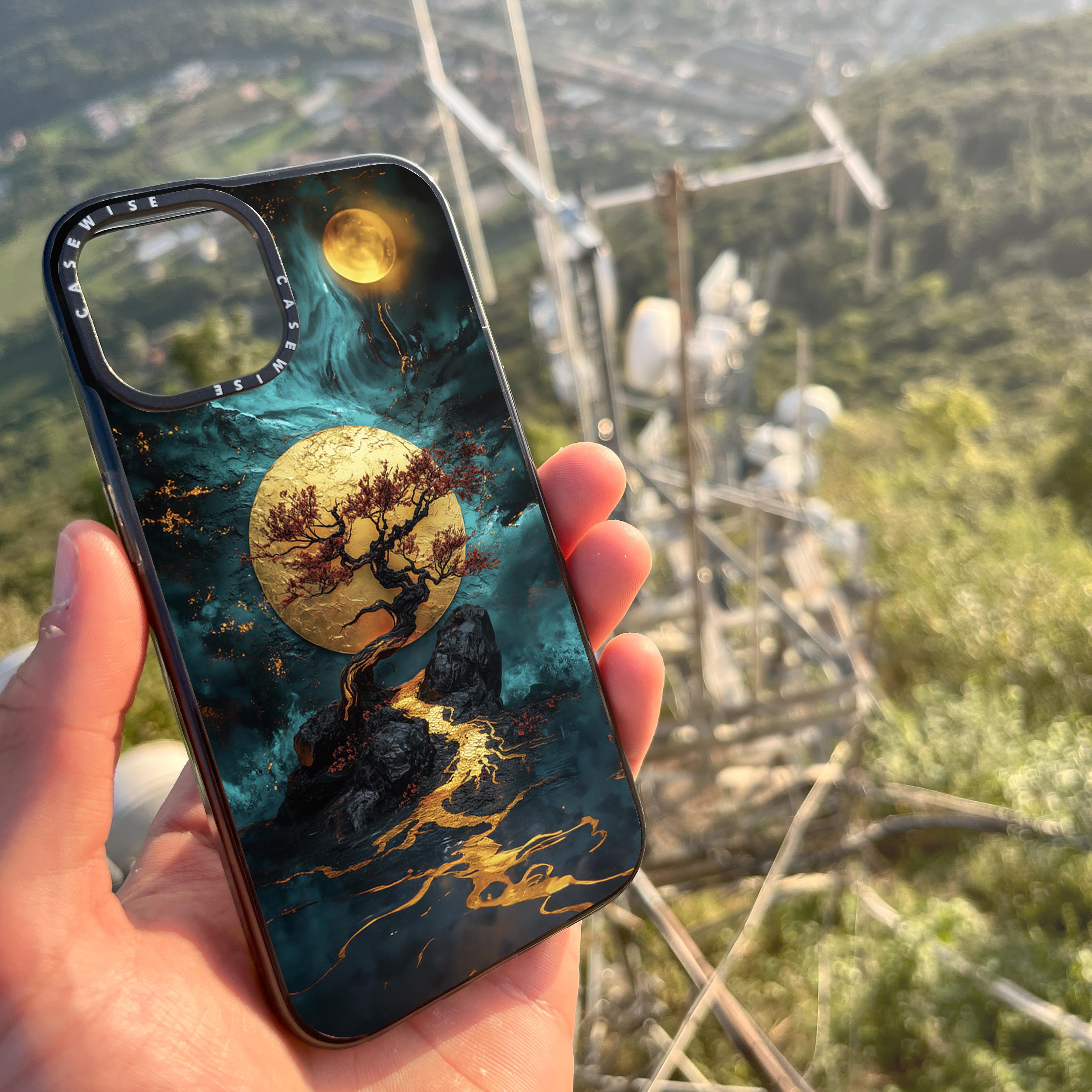 CASEWISE CASEWISE