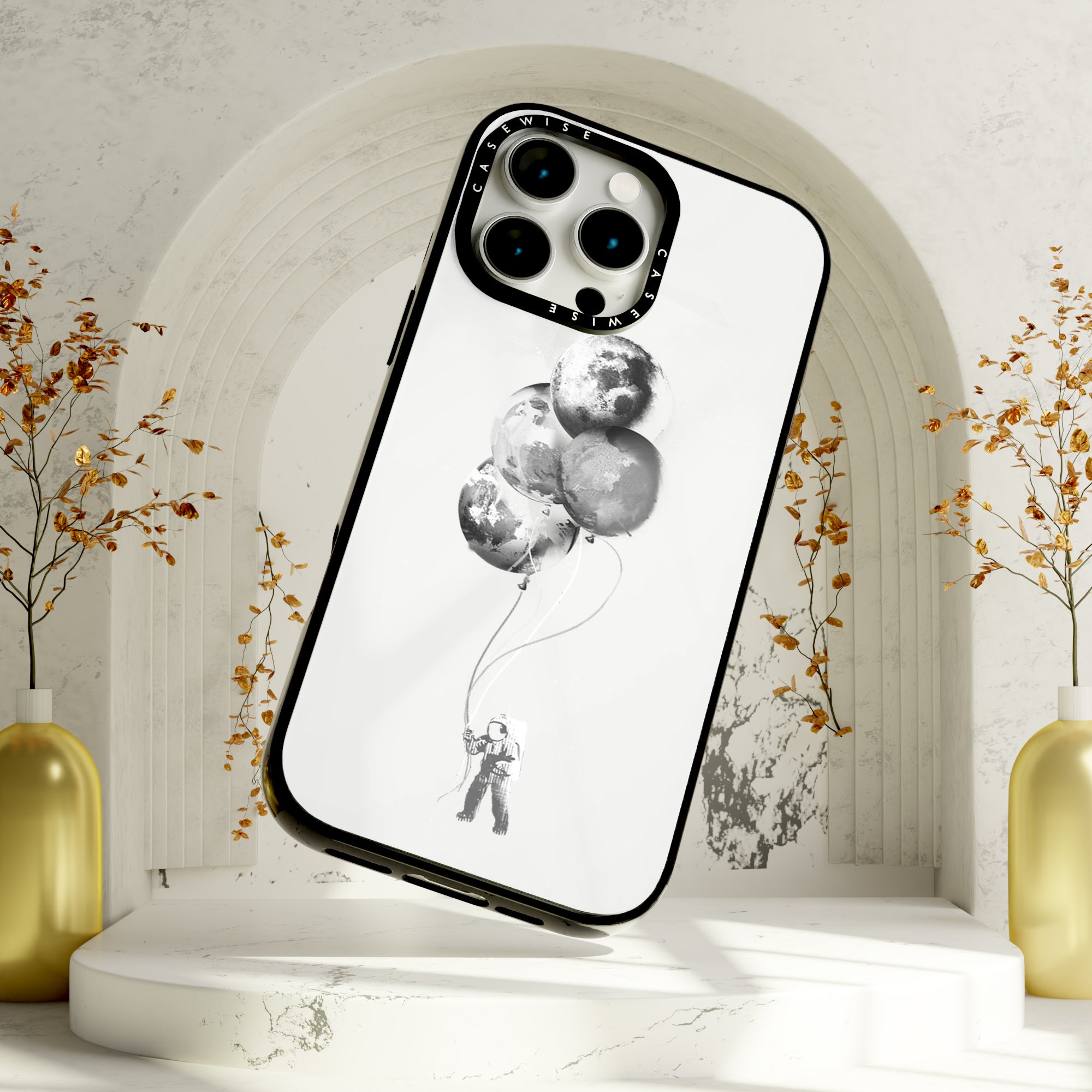 CASEWISE CASEWISE