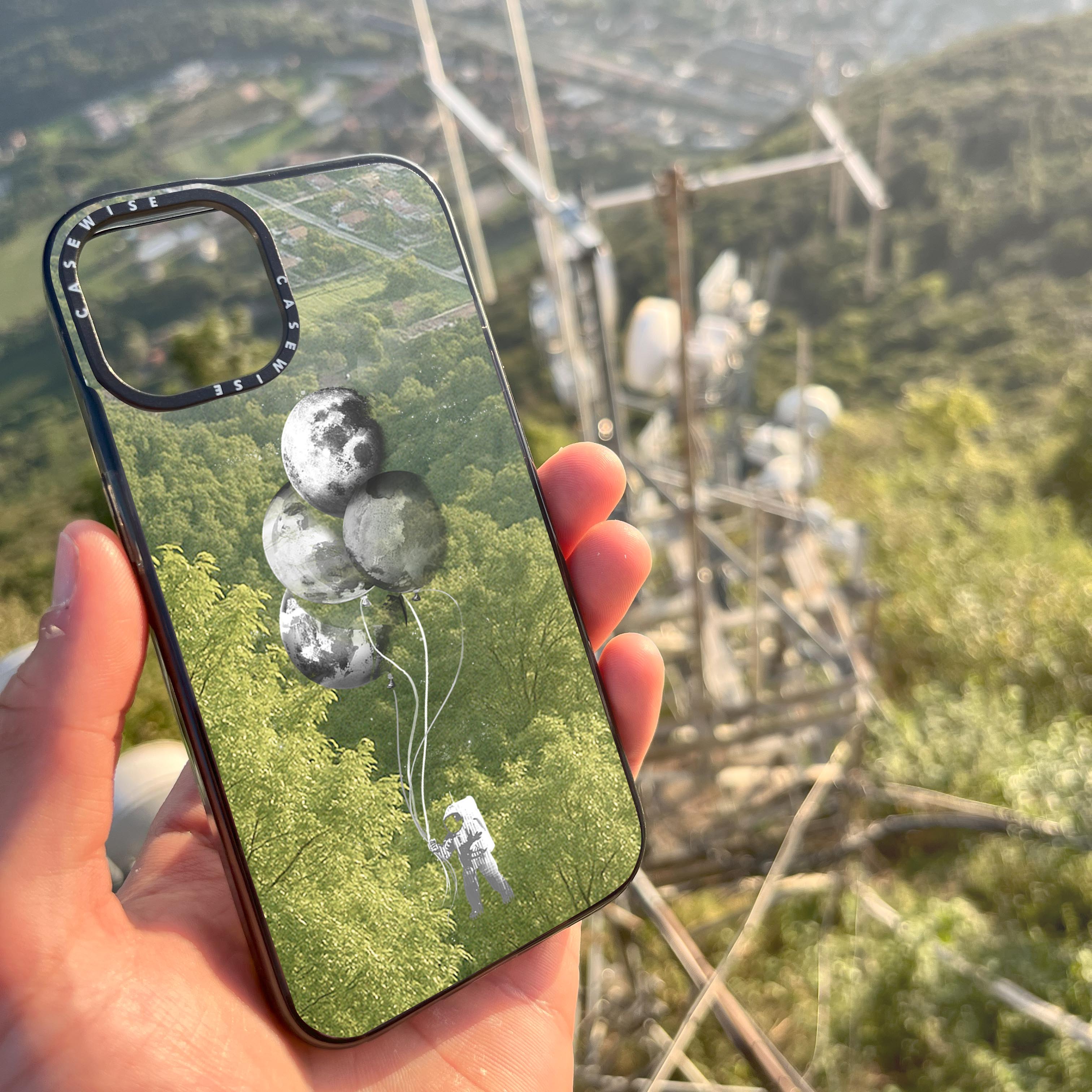 CASEWISE
CASEWISE