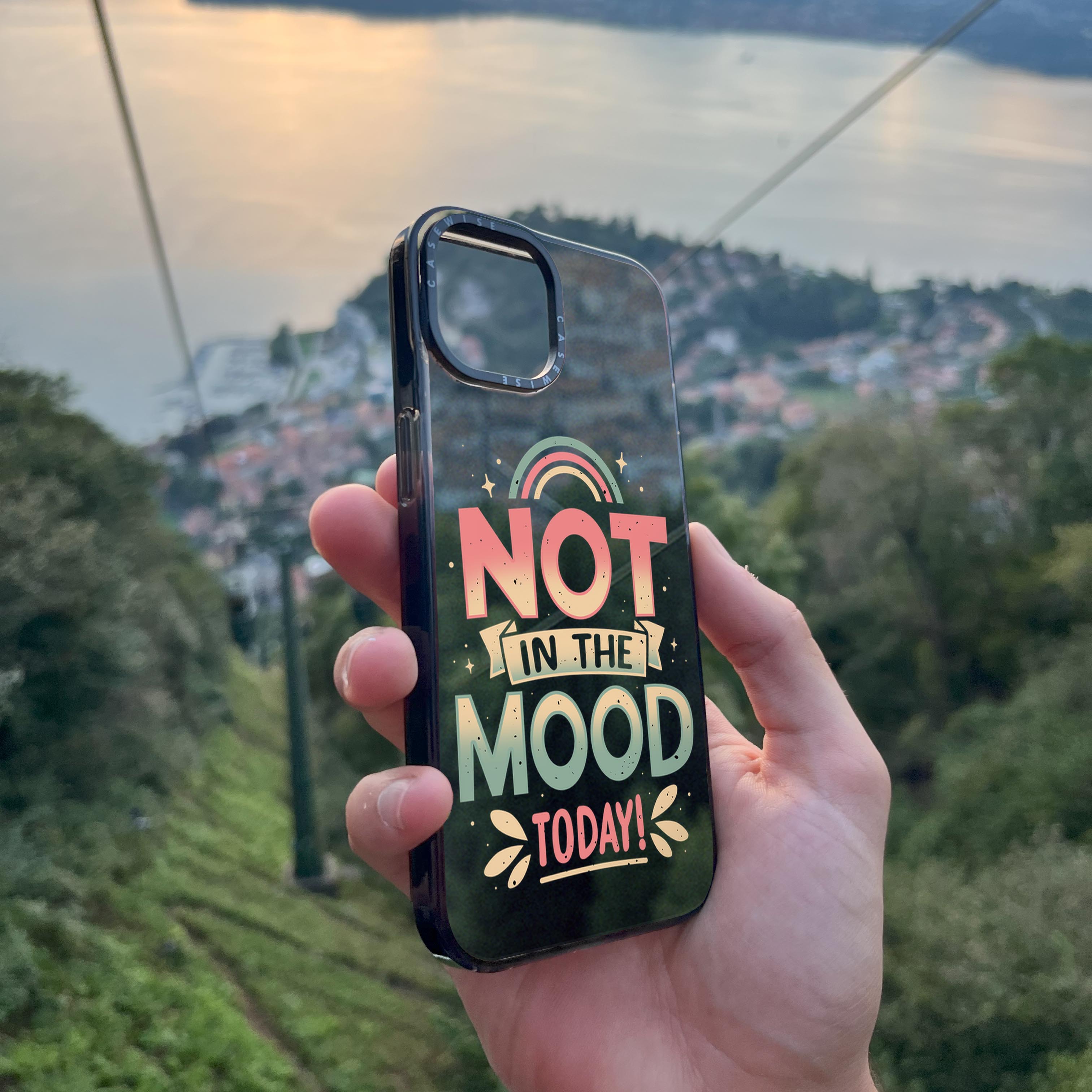 CASEWISE
CASEWISE

NOT
IN THE
MOOD
TODAY!