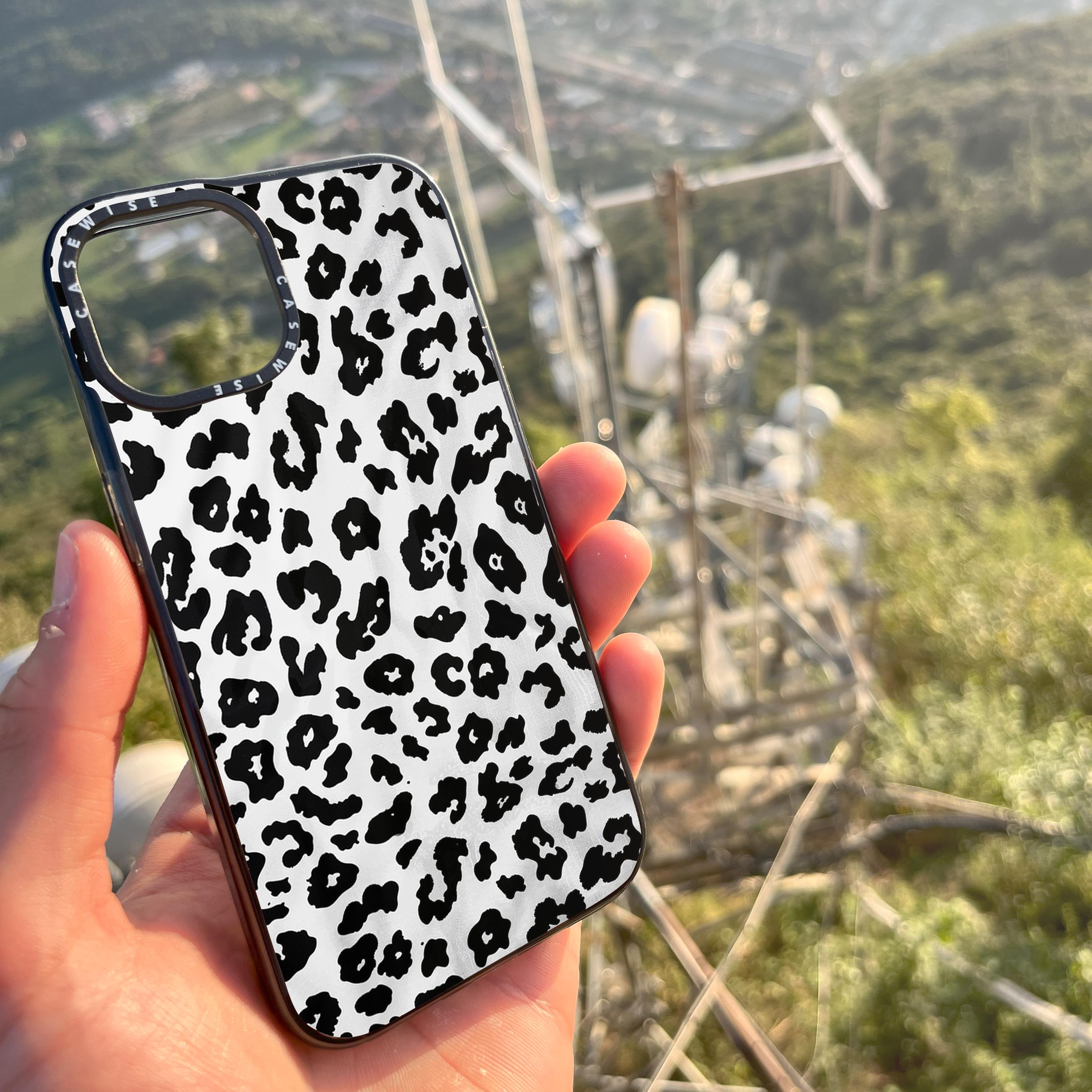 CASEWISE CASEWISE