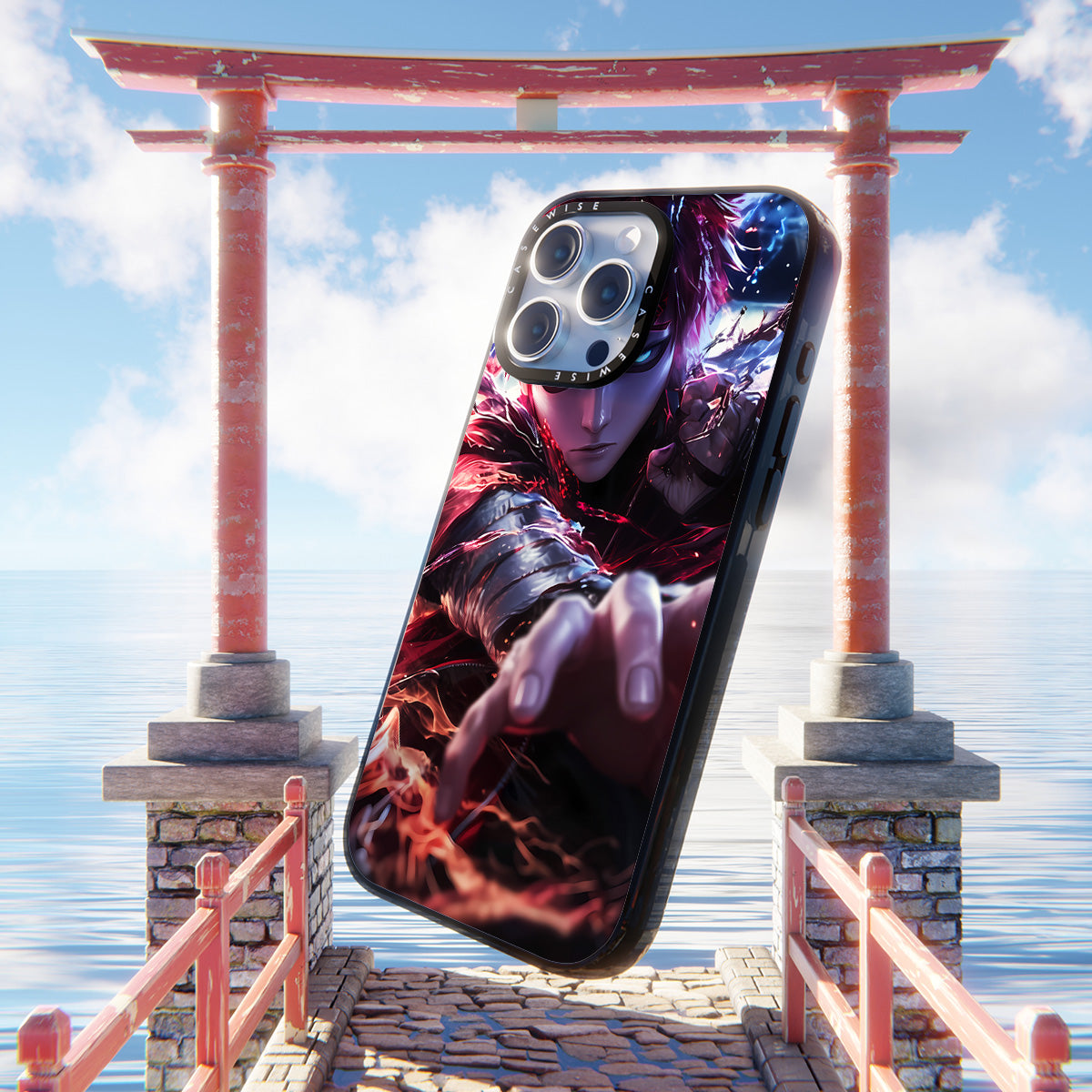 CASEWISE CASEWISE