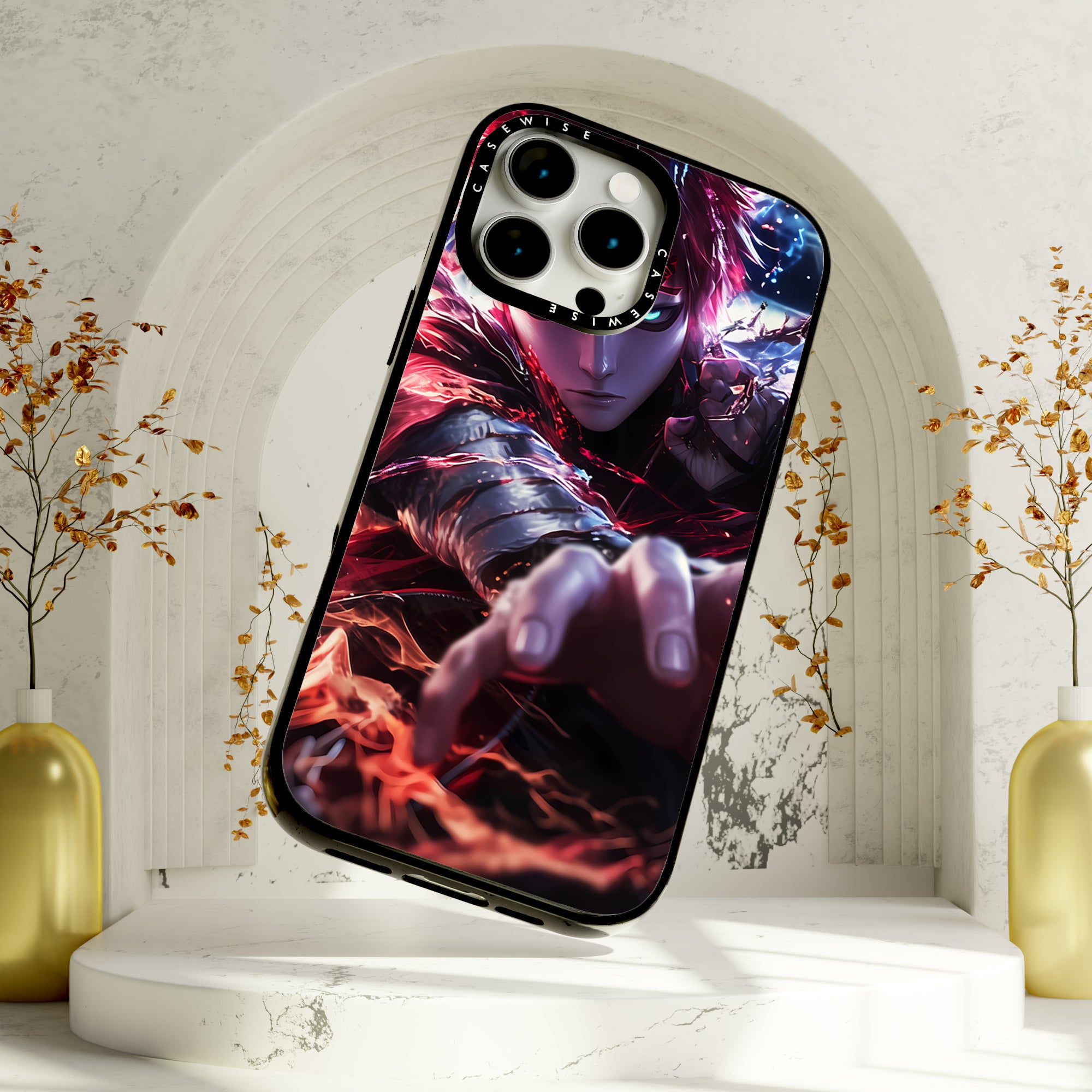 CASEWISE
CASEWISE