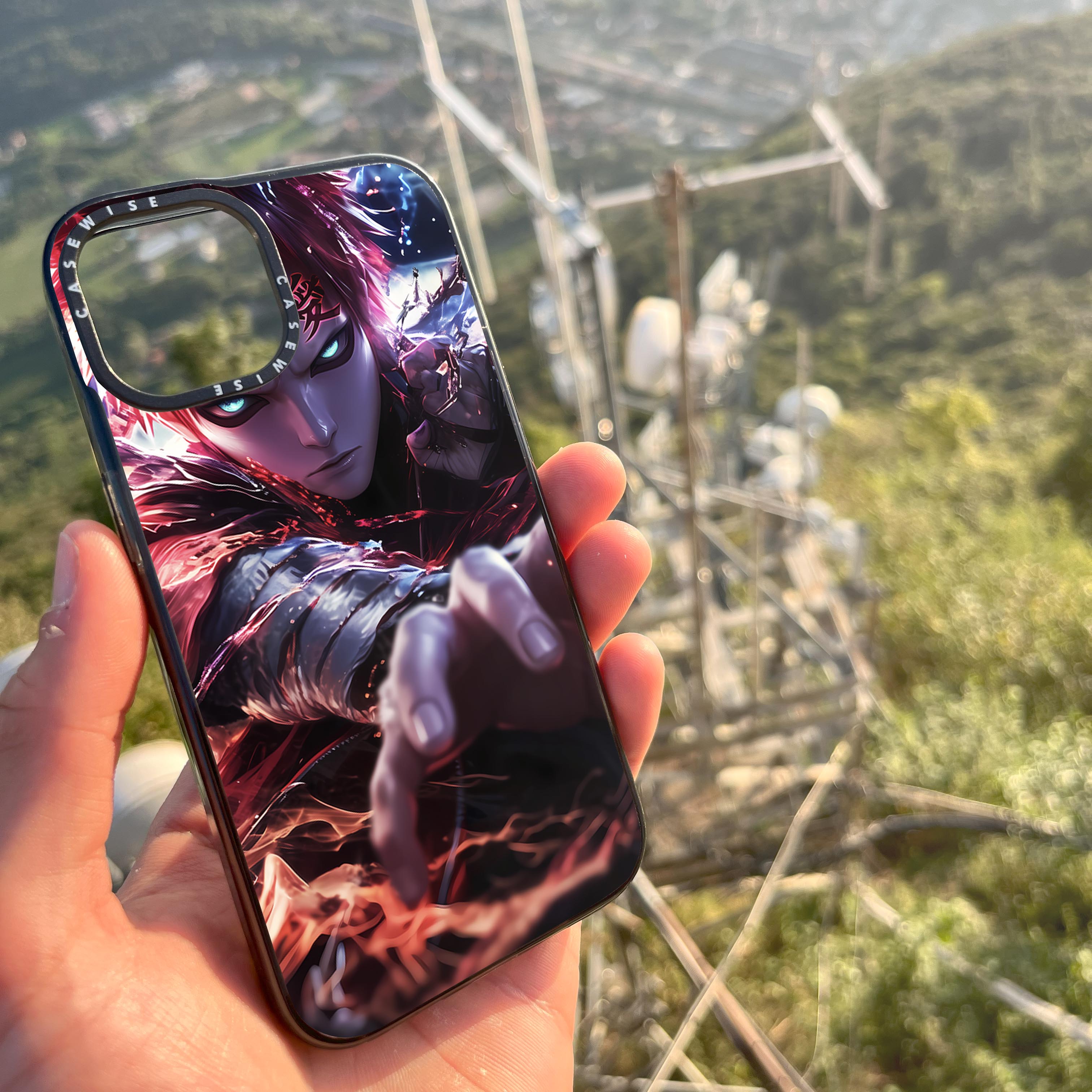 CASEWISE CASEWISE

愛