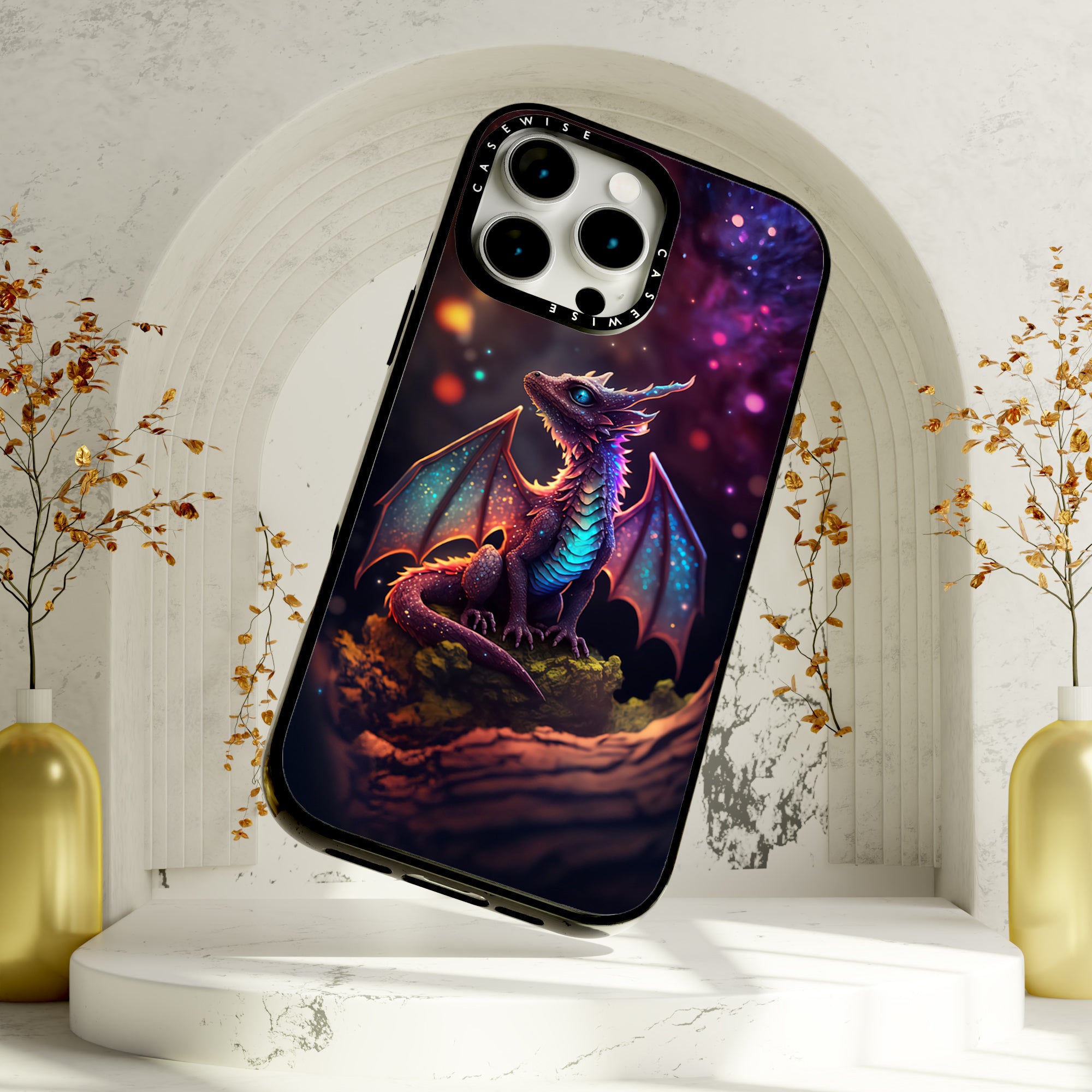 CASEWISE
CASEWISE