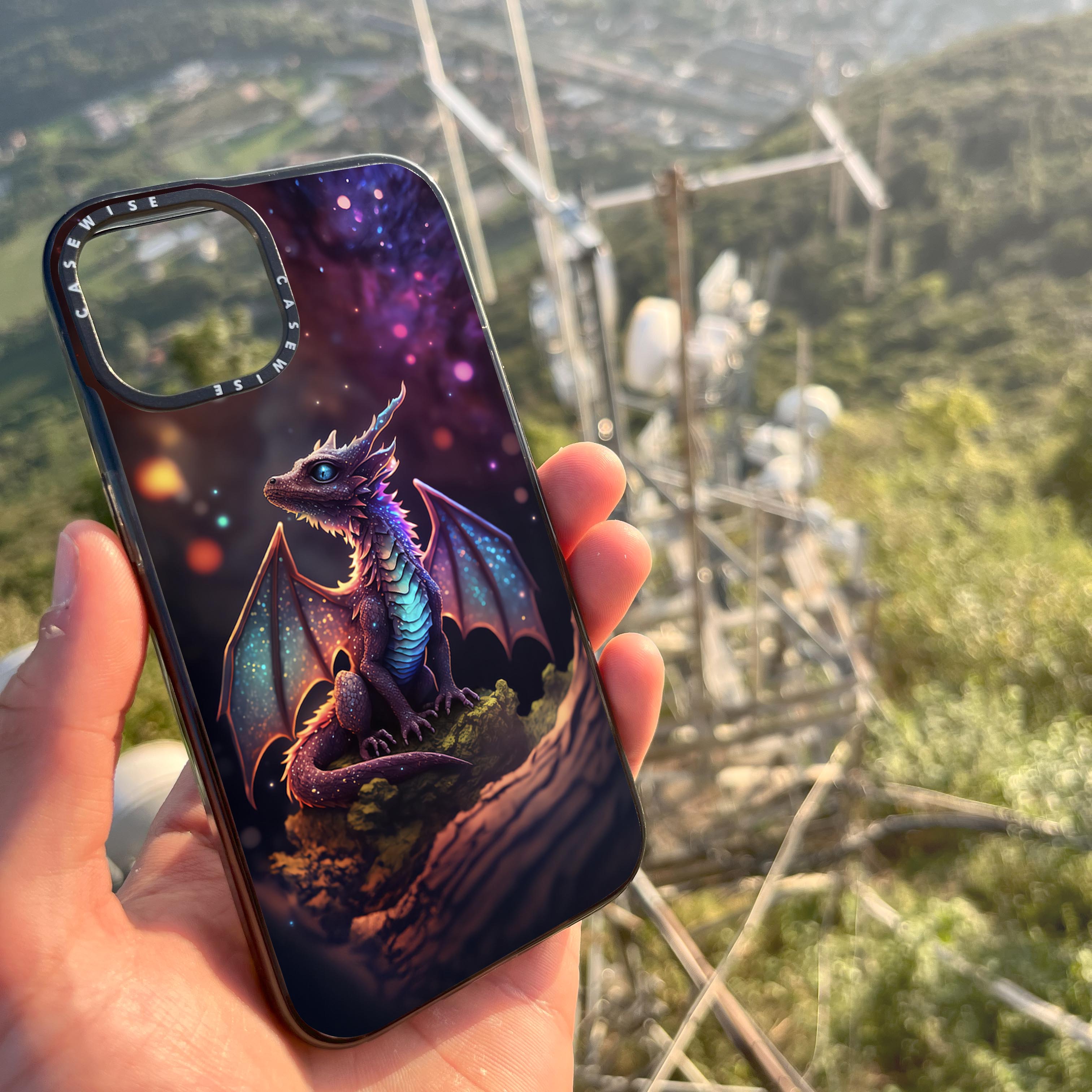 CASEWISE CASEWISE