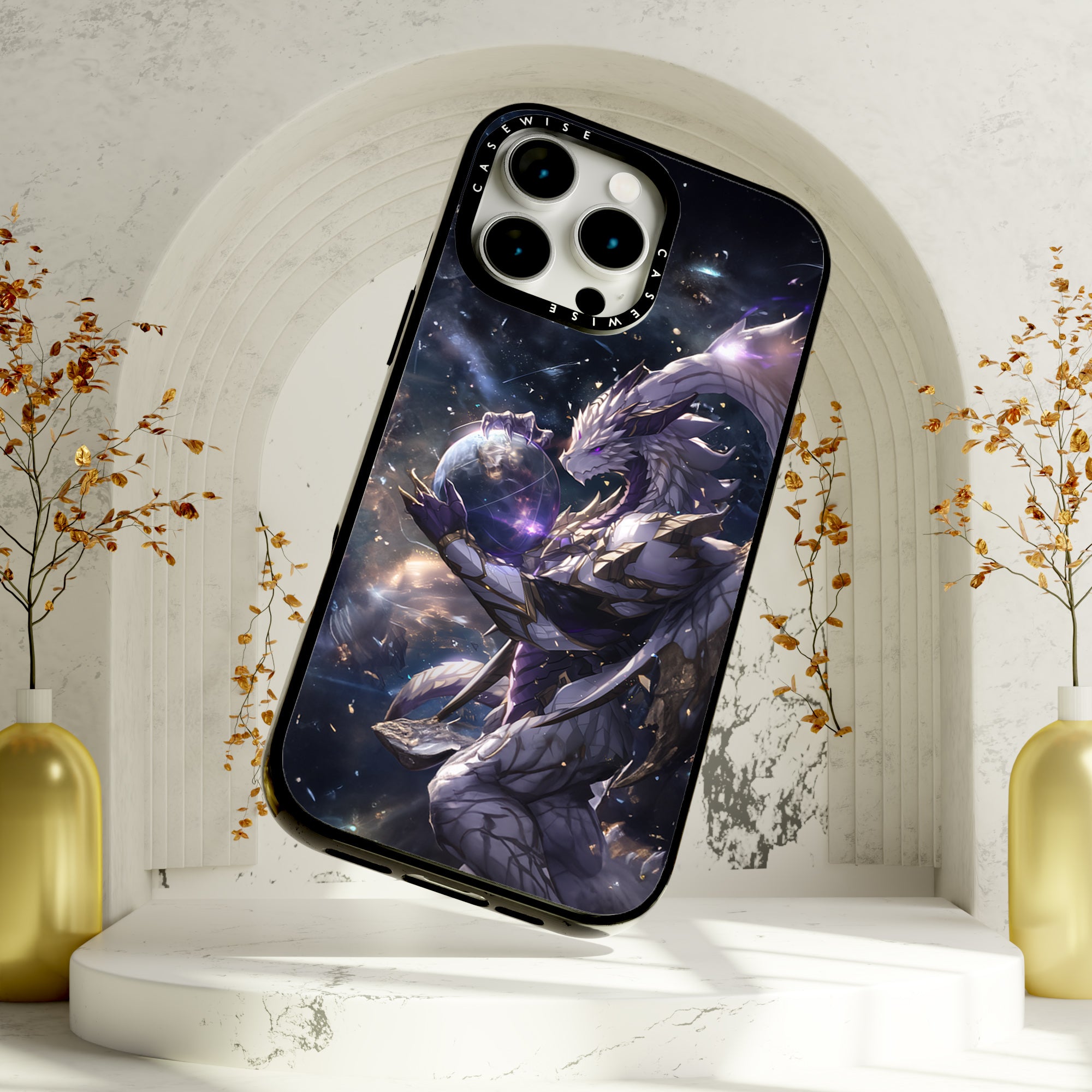 CASEWISE CASEWISE