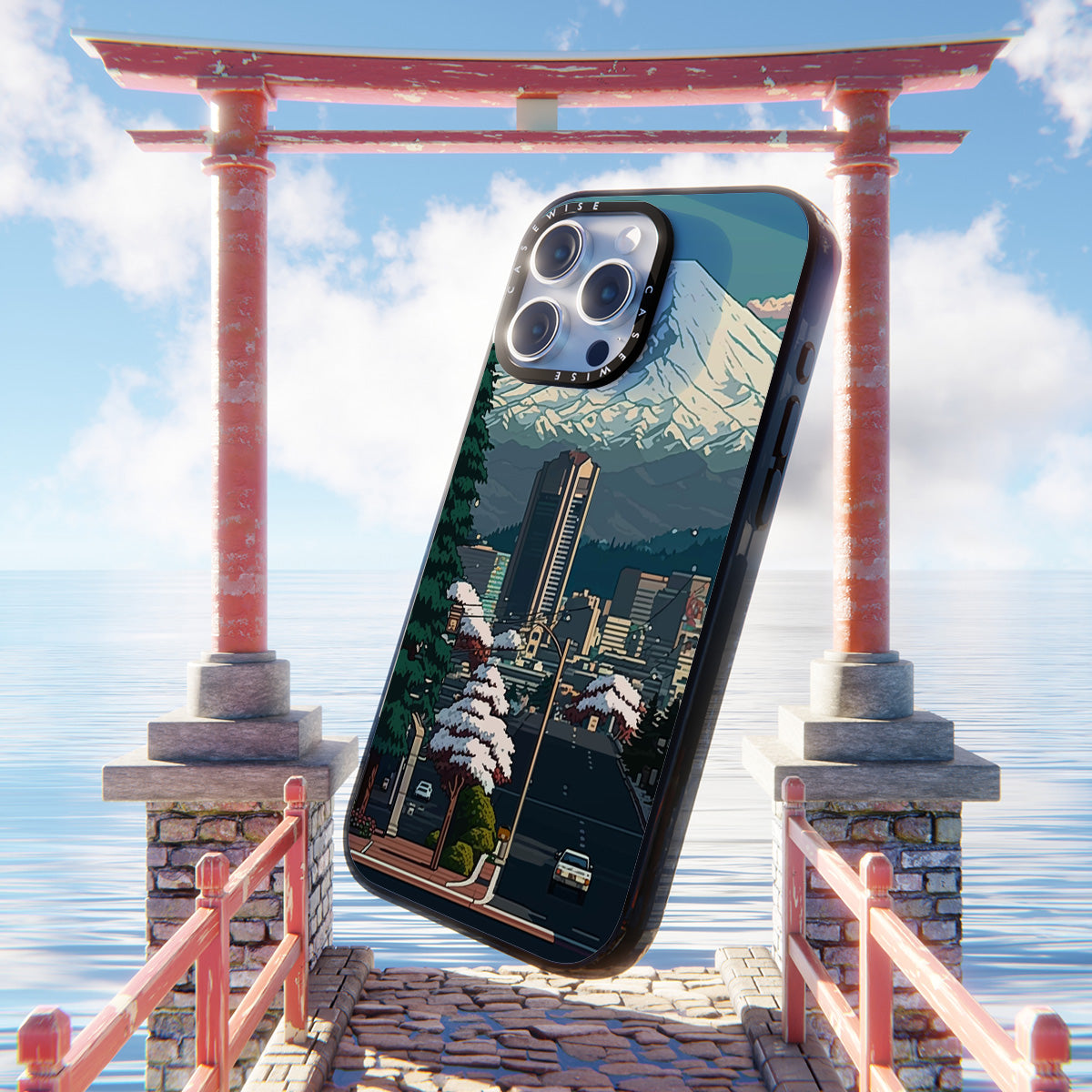 CASEWISE
CASEWISE