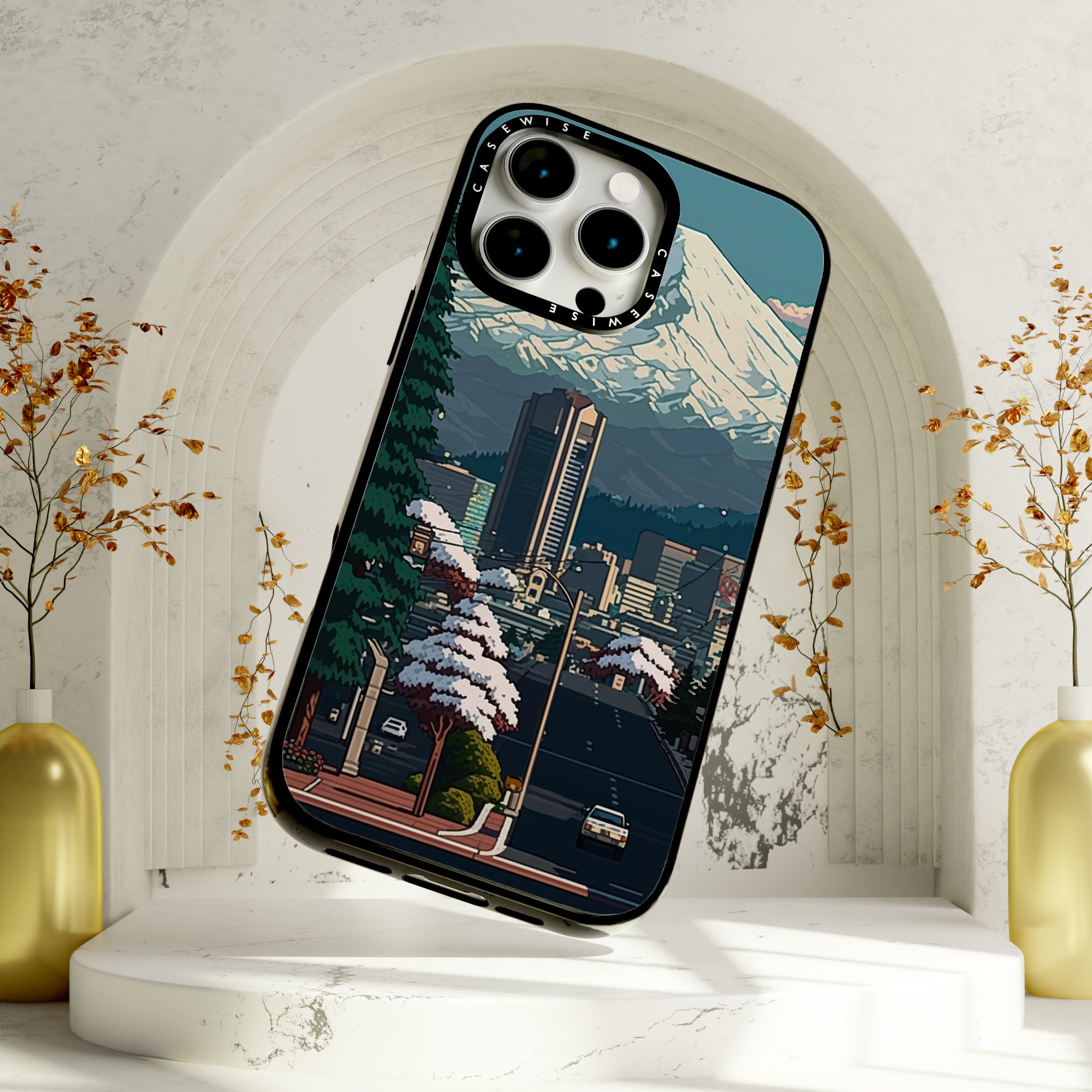 CASEWISE
CASEWISE