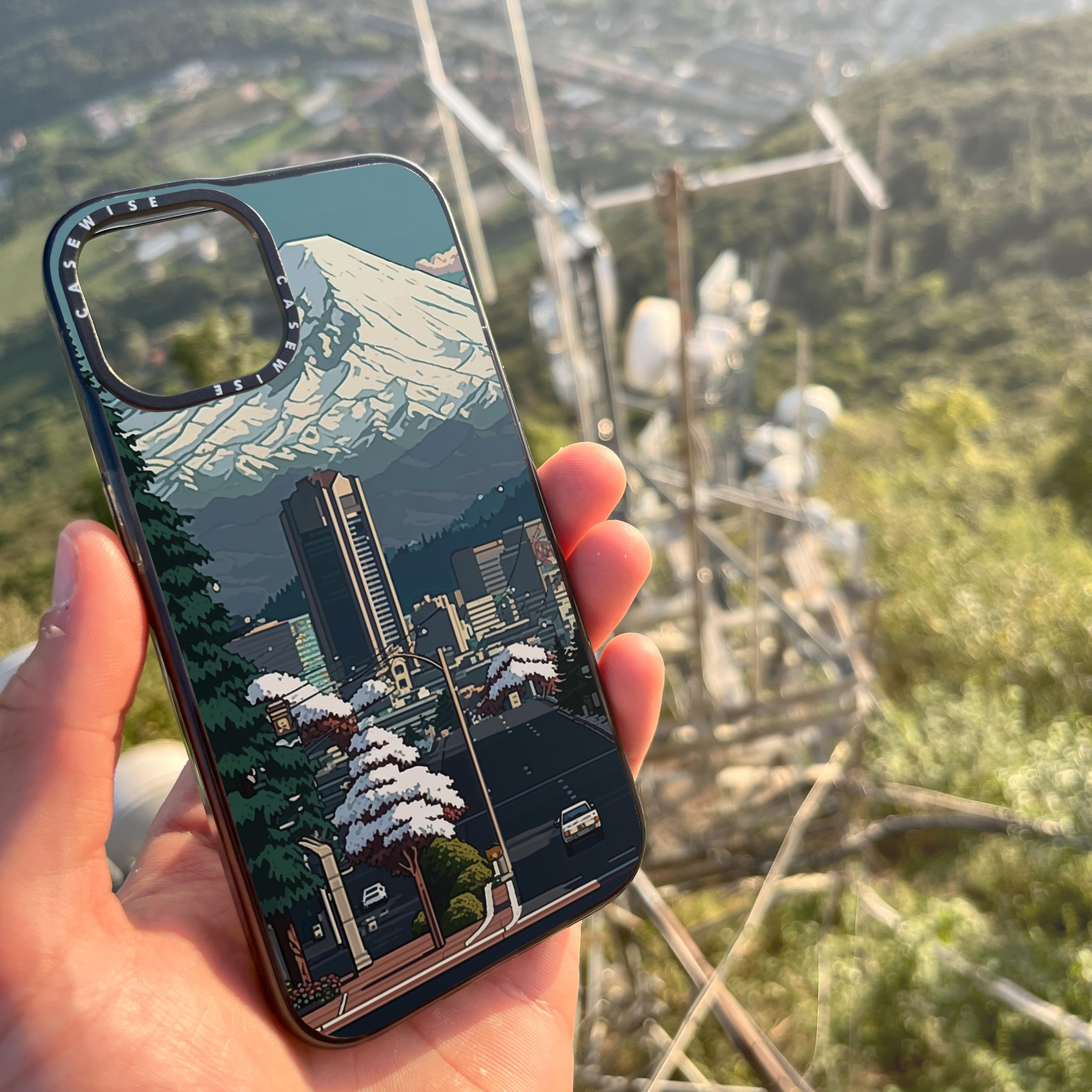 CASEWISE CASEWISE