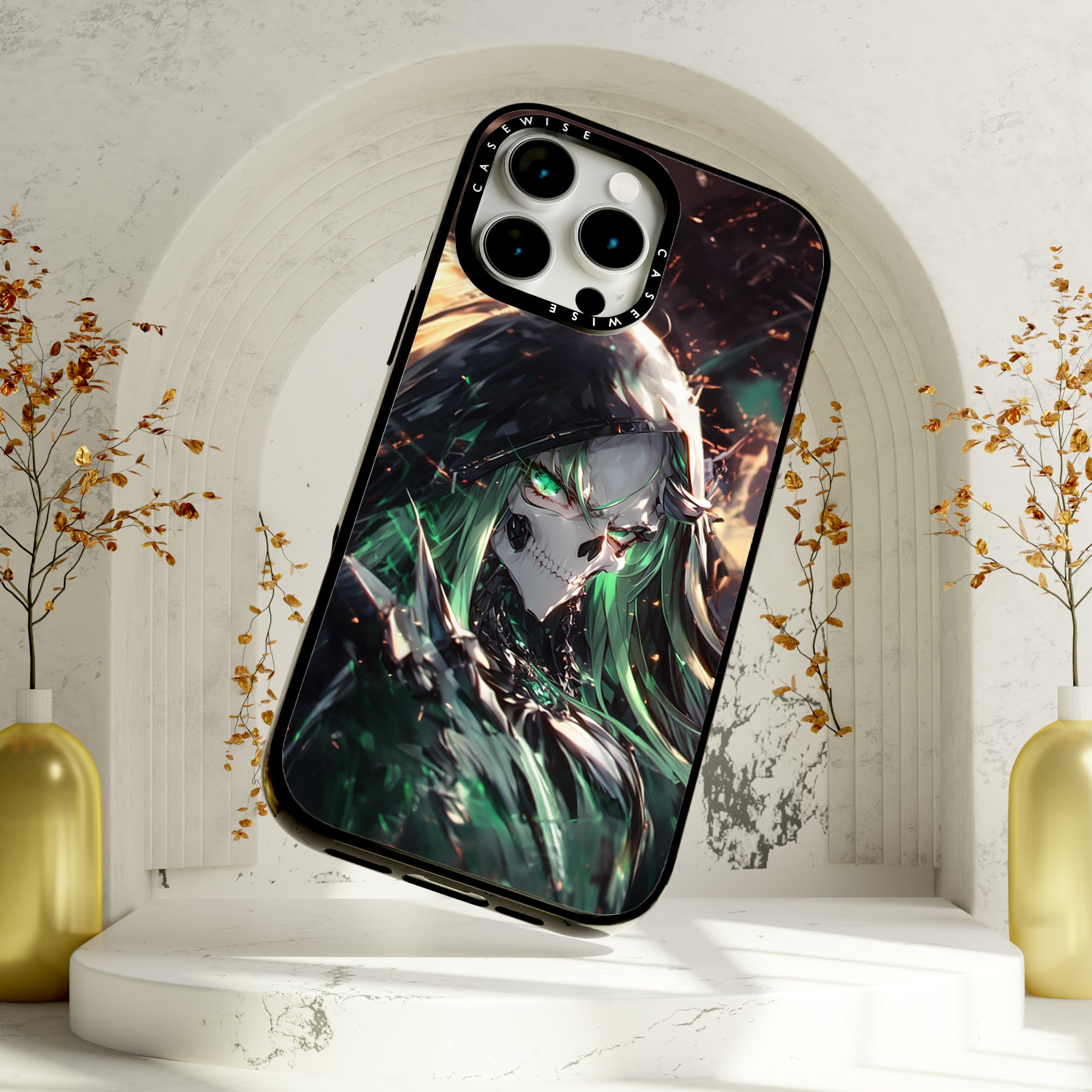 CASEWISE
CASEWISE