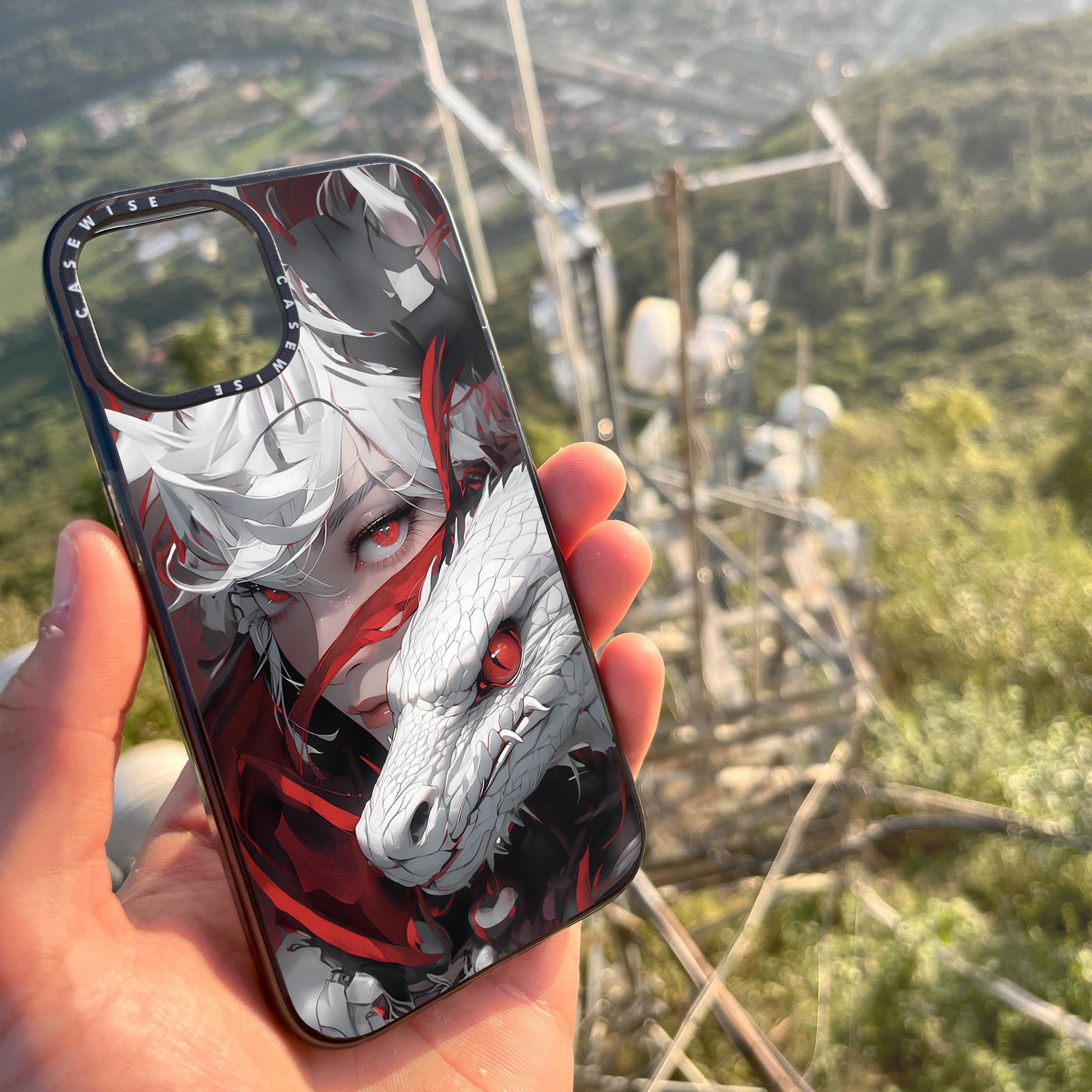 CASEWISE
CASEWISE