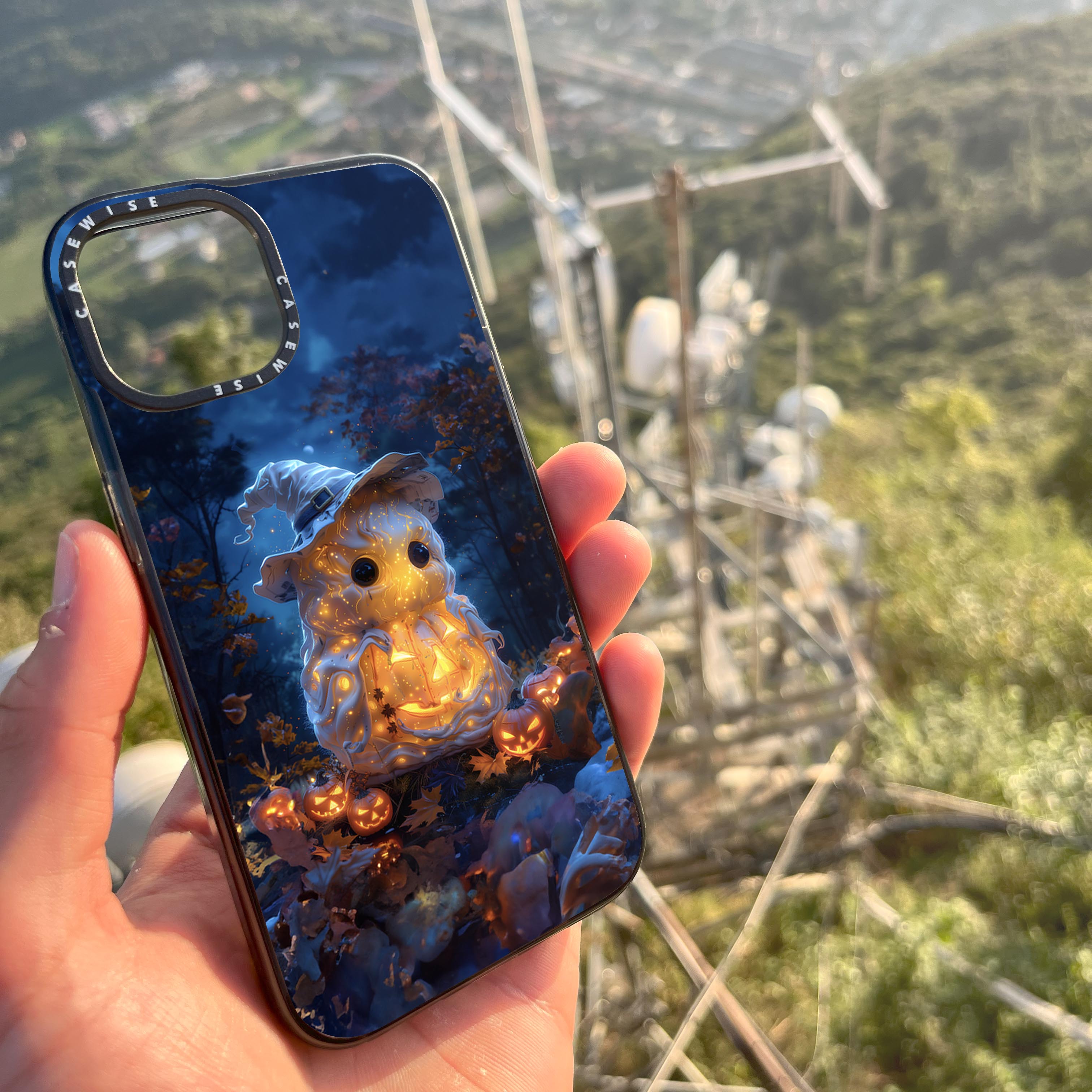 CASEWISE CASEWISE