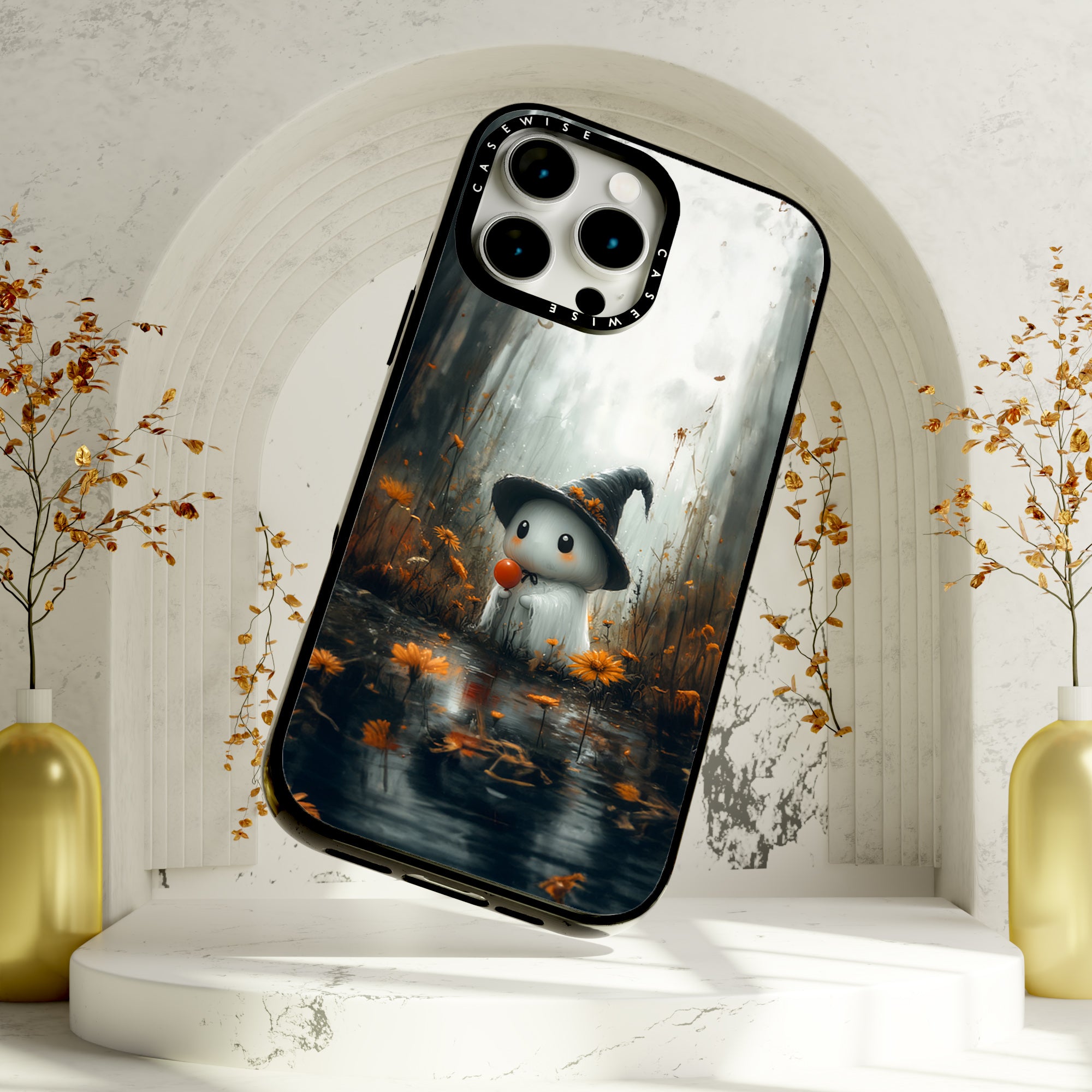 CASEWISE
CASEWISE