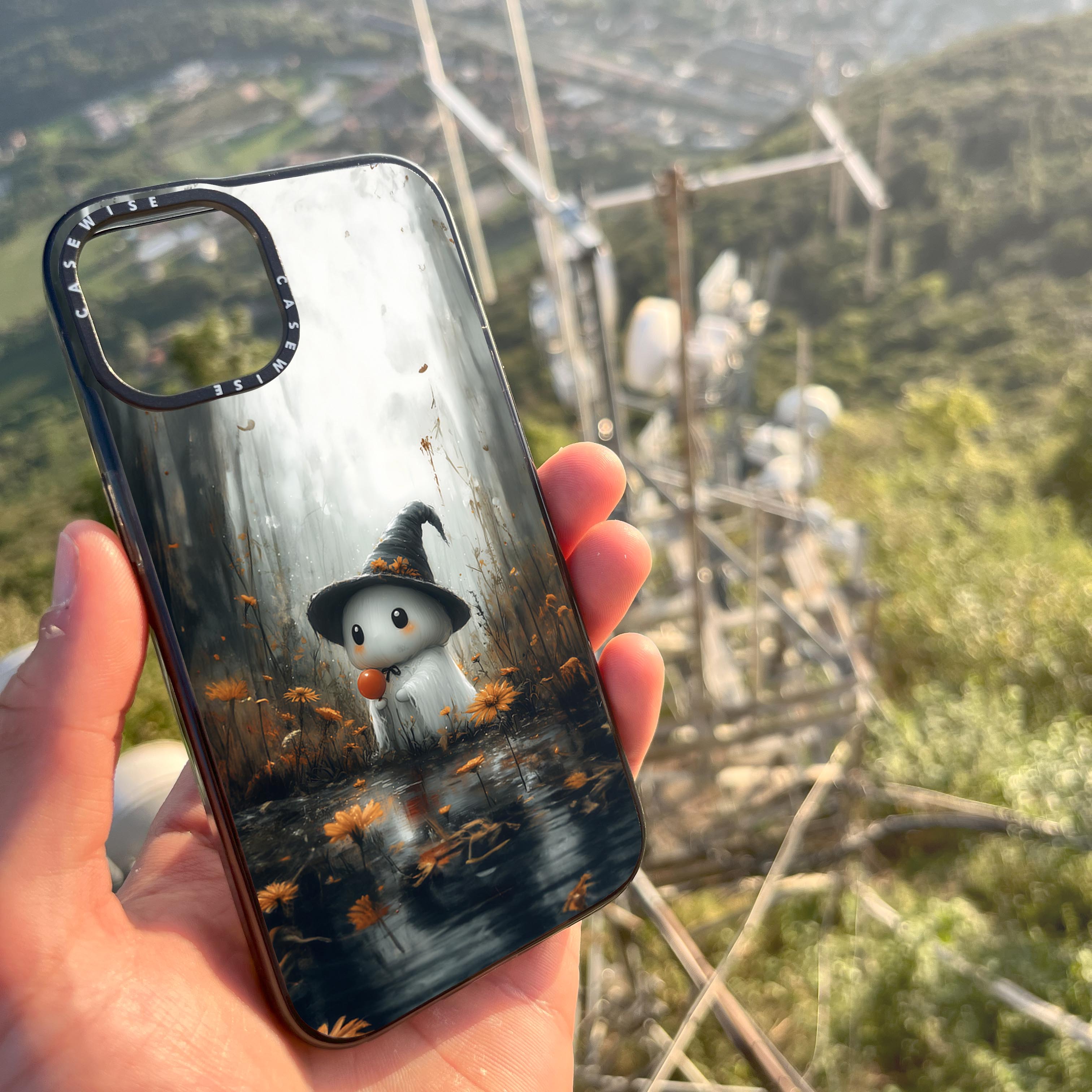 CASEWISE CASEWISE