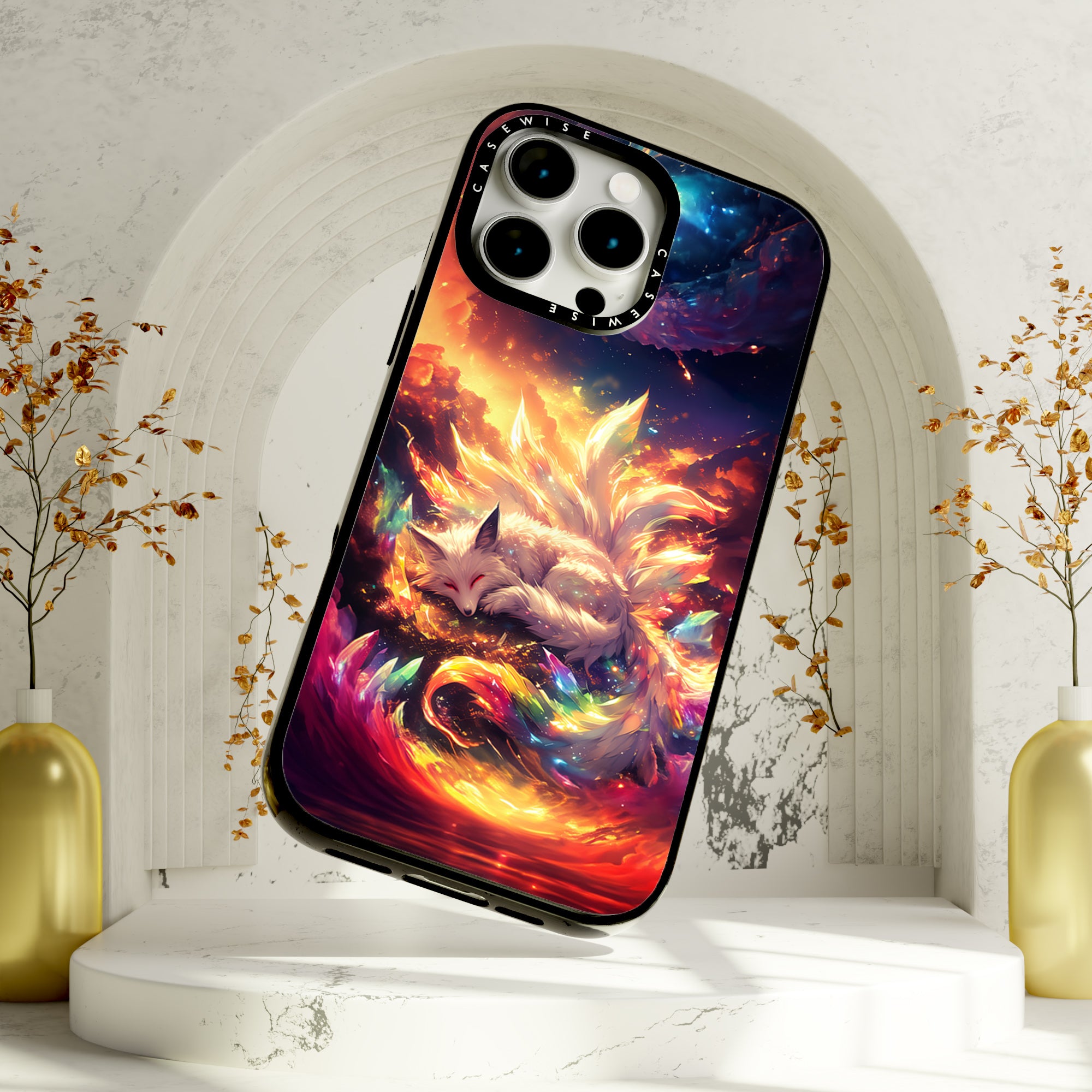 CASEWISE CASEWISE