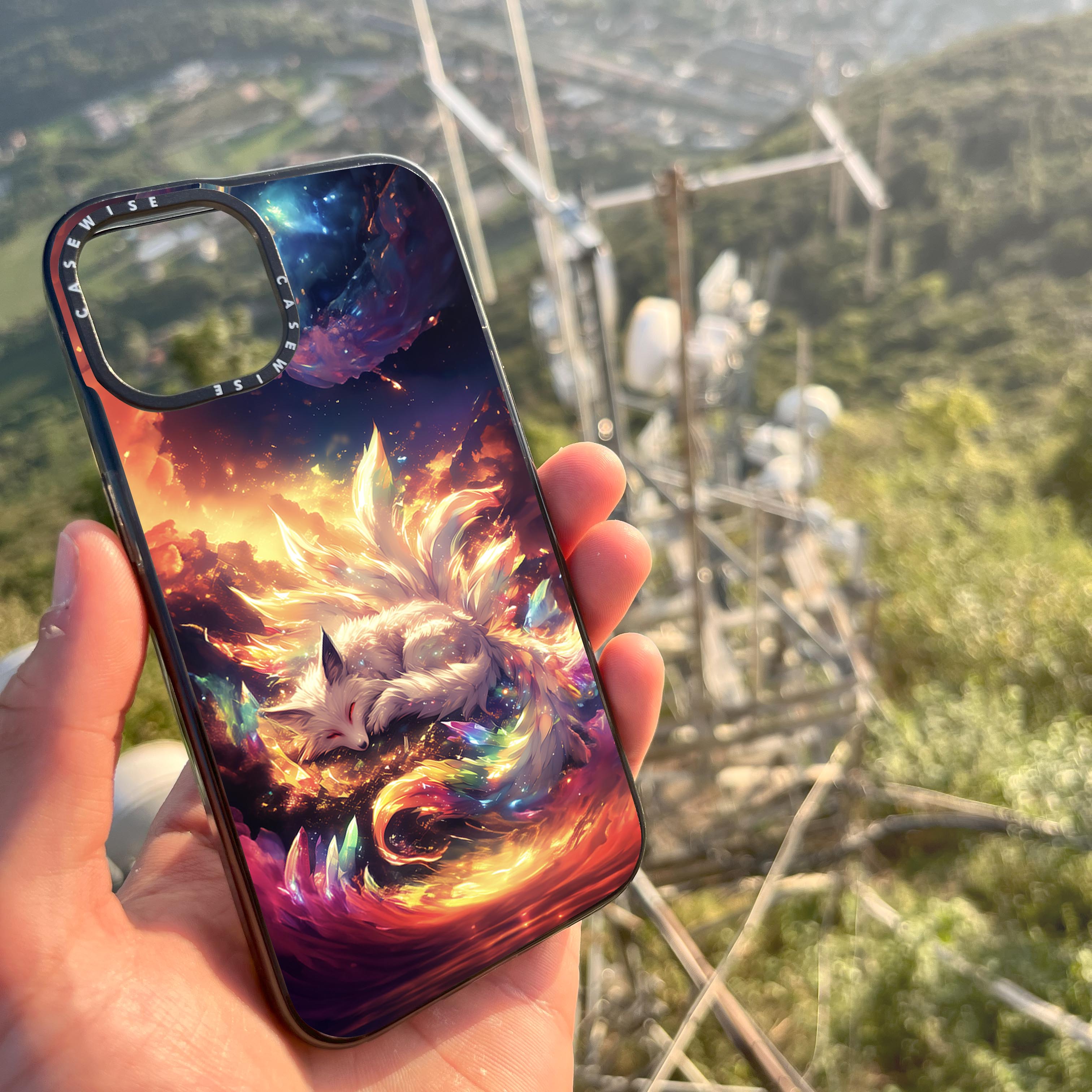 CASEWISE CASEWISE