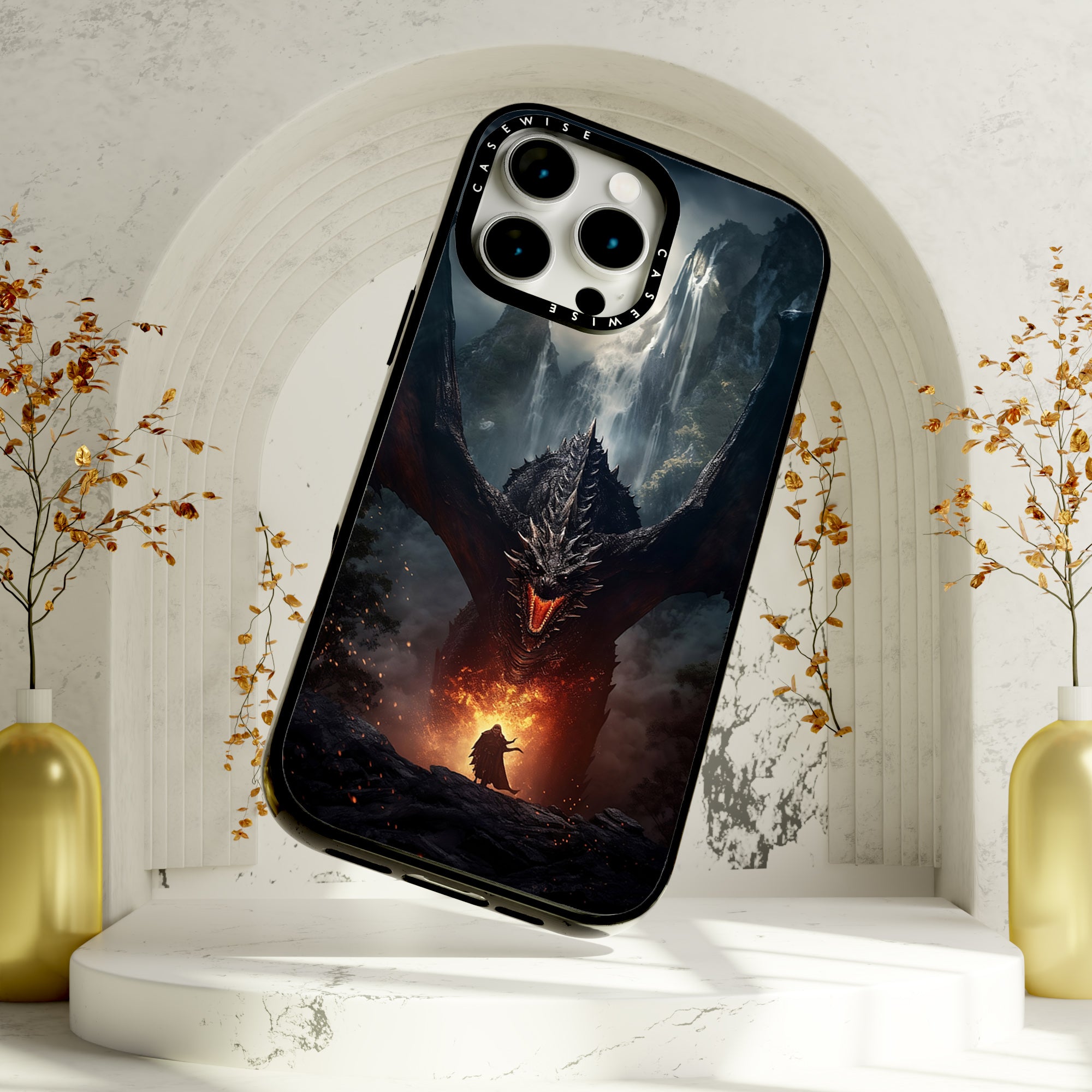 CASEWISE
CASEWISE