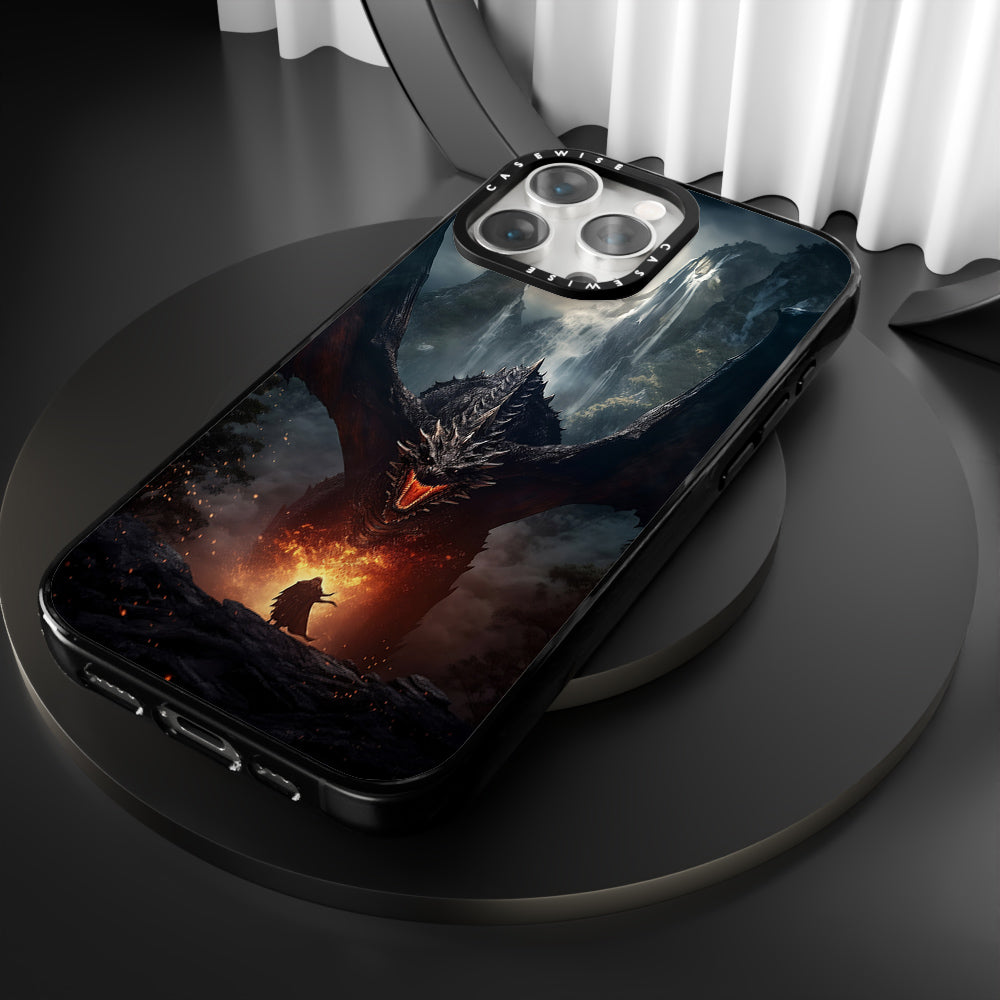 CASEWISE
CASEWISE