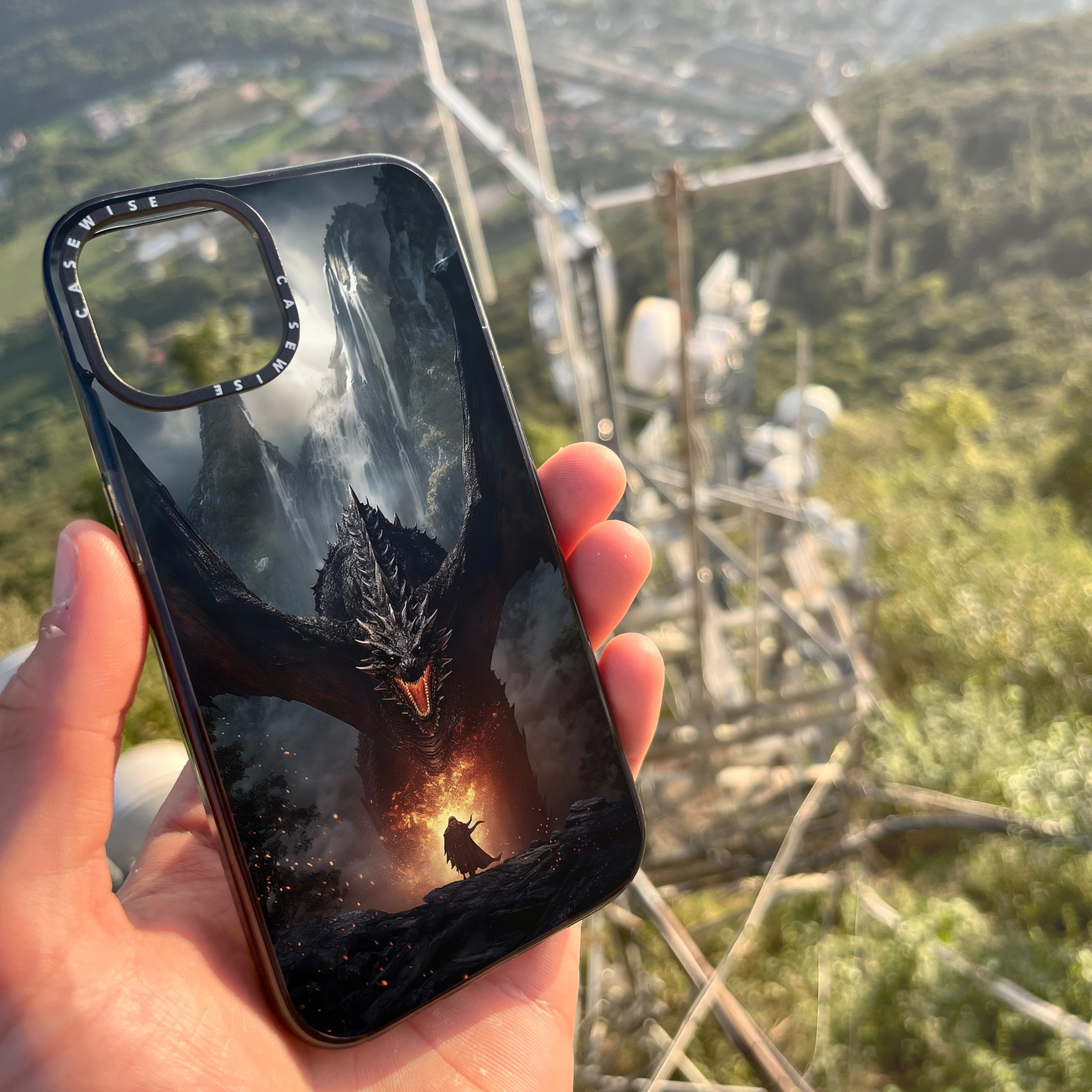 CASEWISE CASEWISE