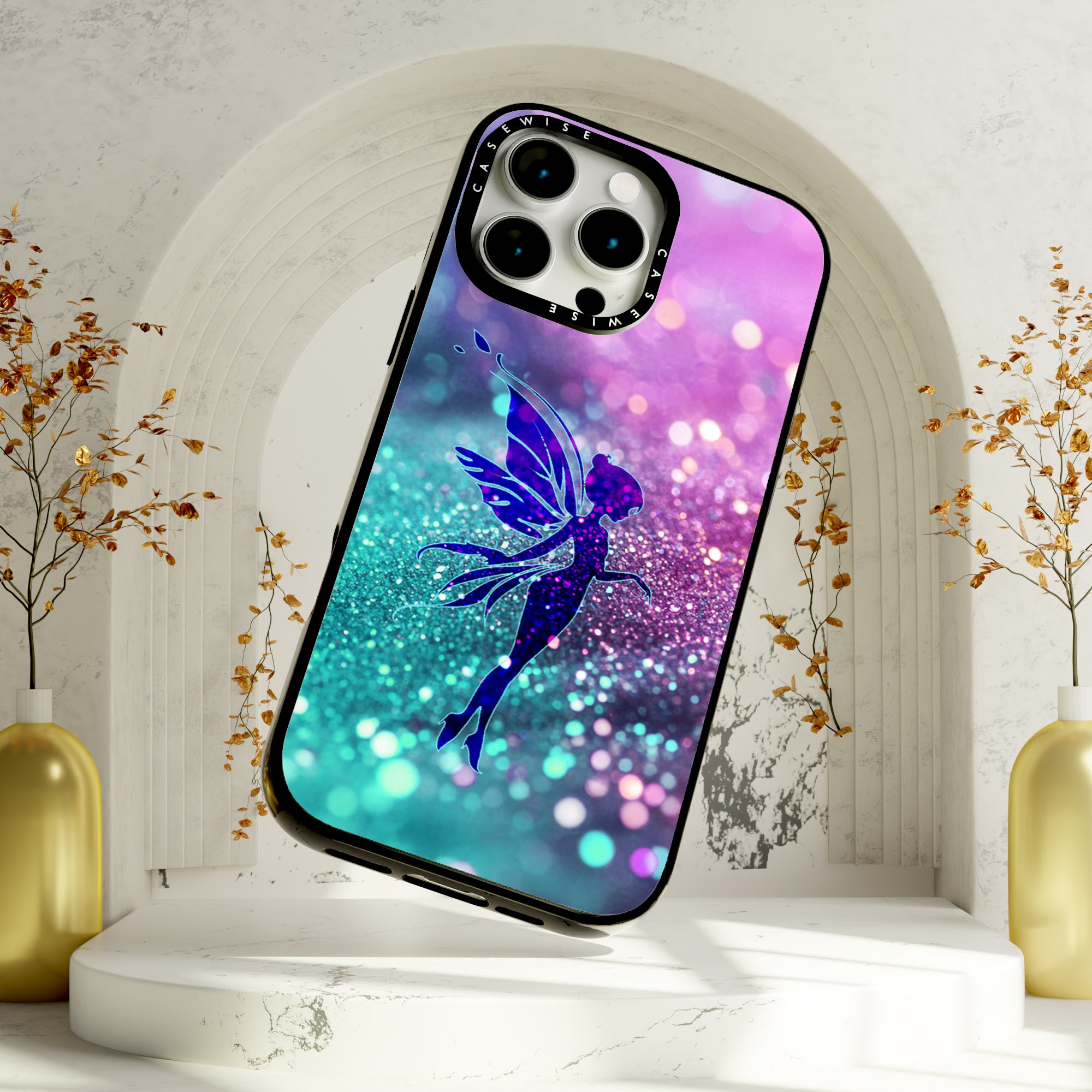 CASEWISE CASEWISE