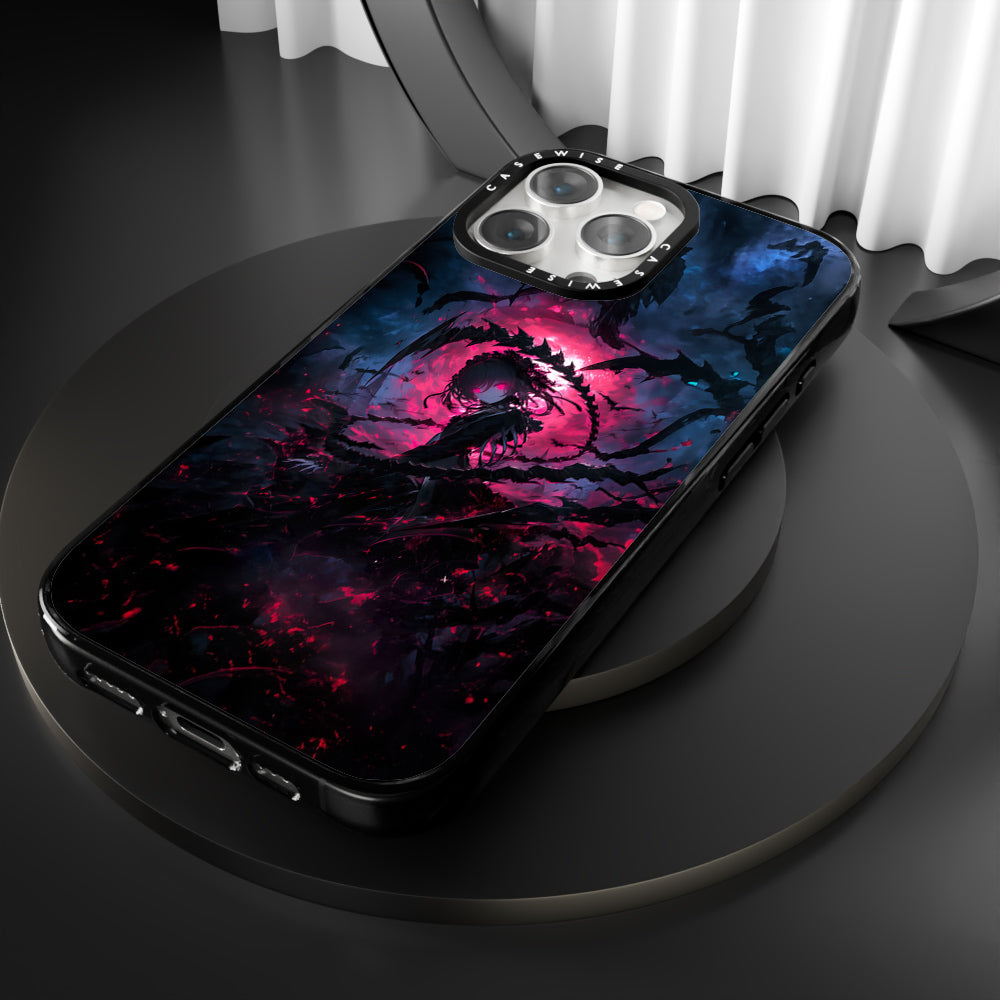 CASEWISE
CASEWISE