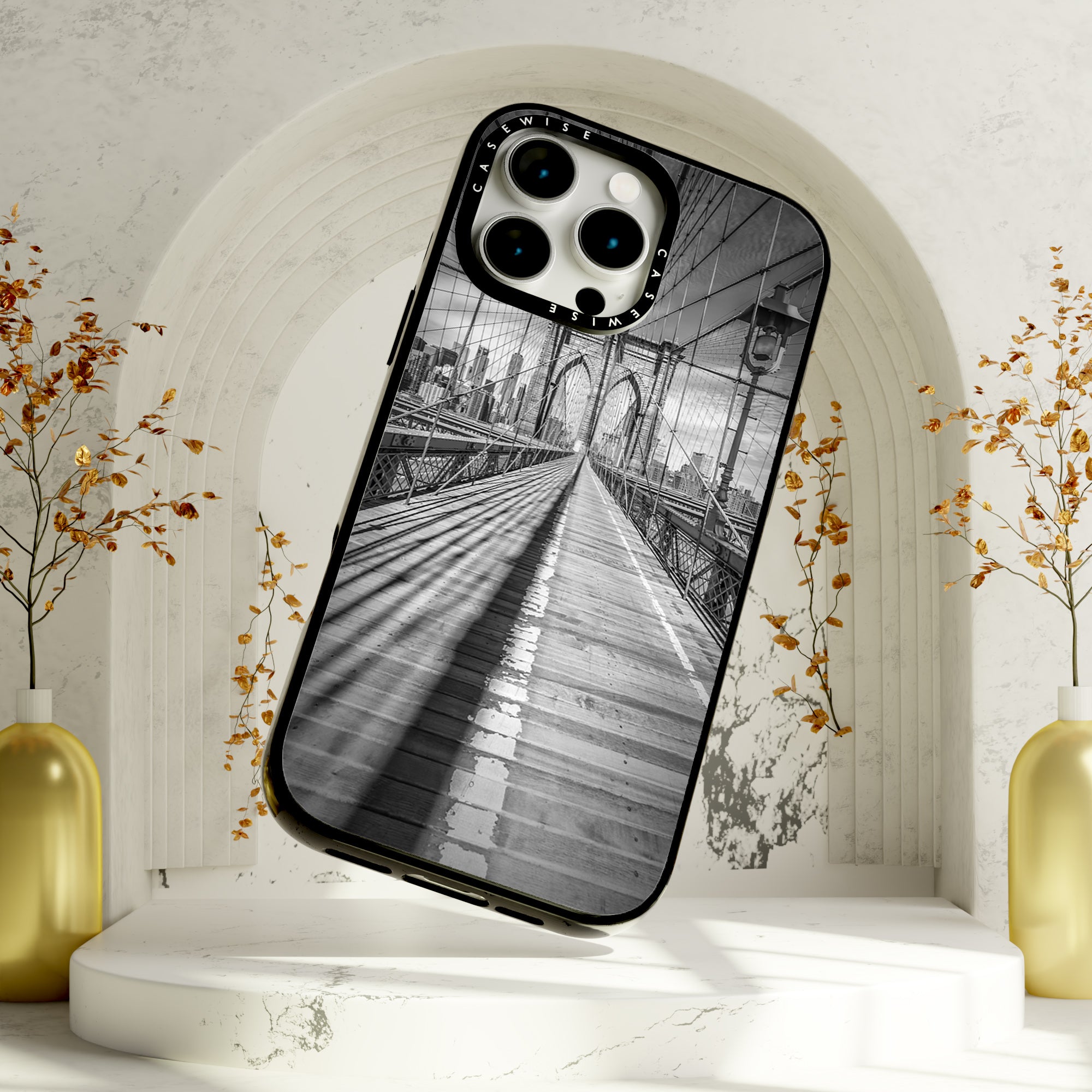 CASEWISE

CASEWISE