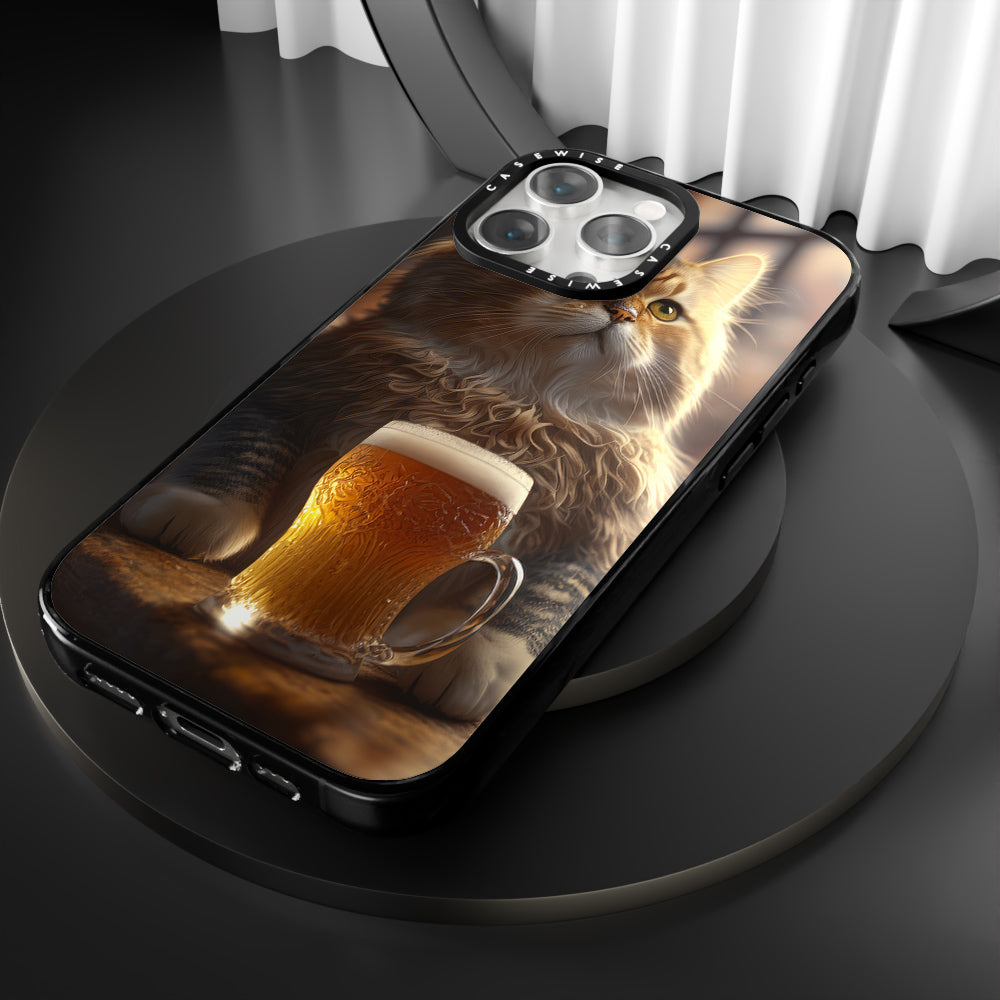 CASEWISE CASEWISE