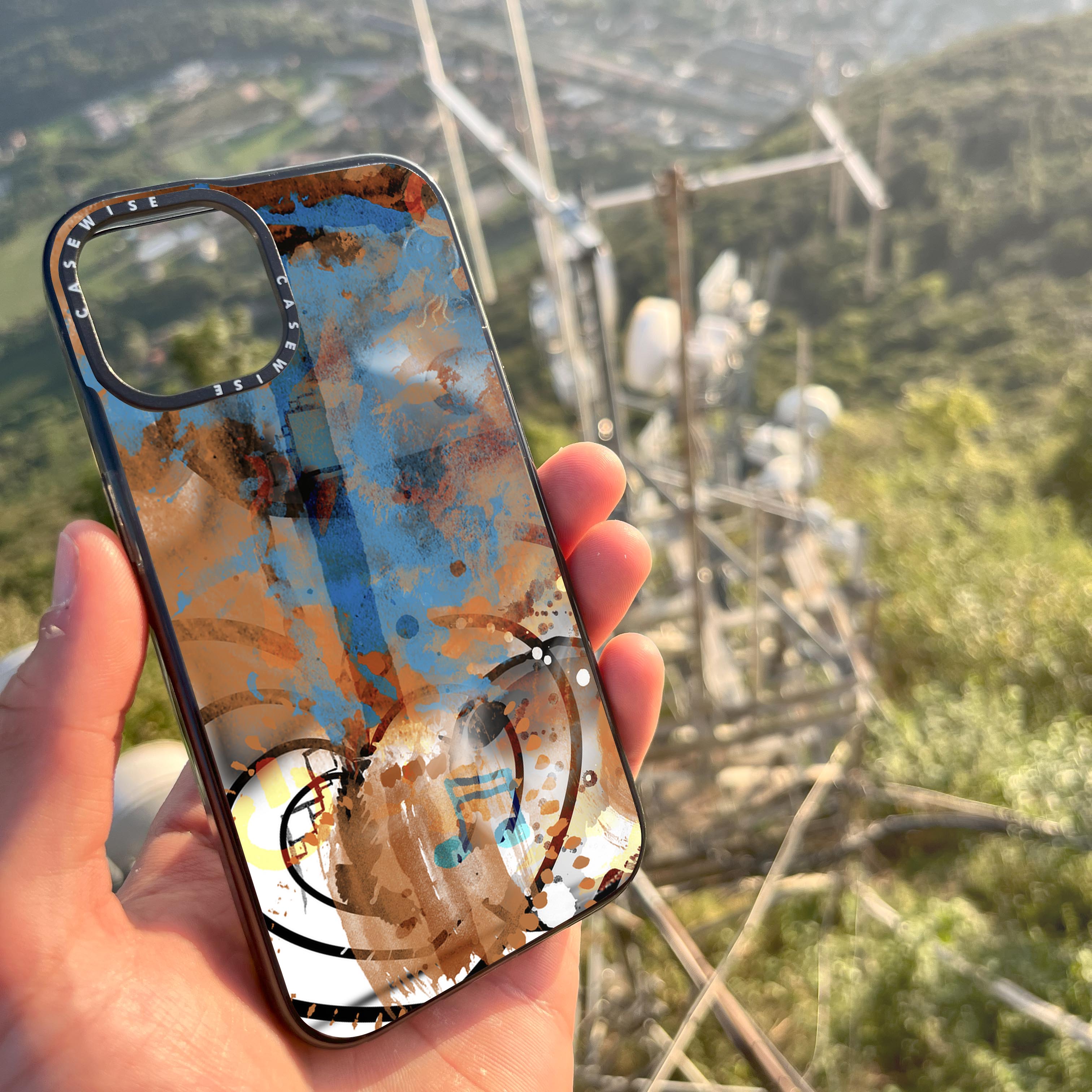 CASEWISE CASEWISE