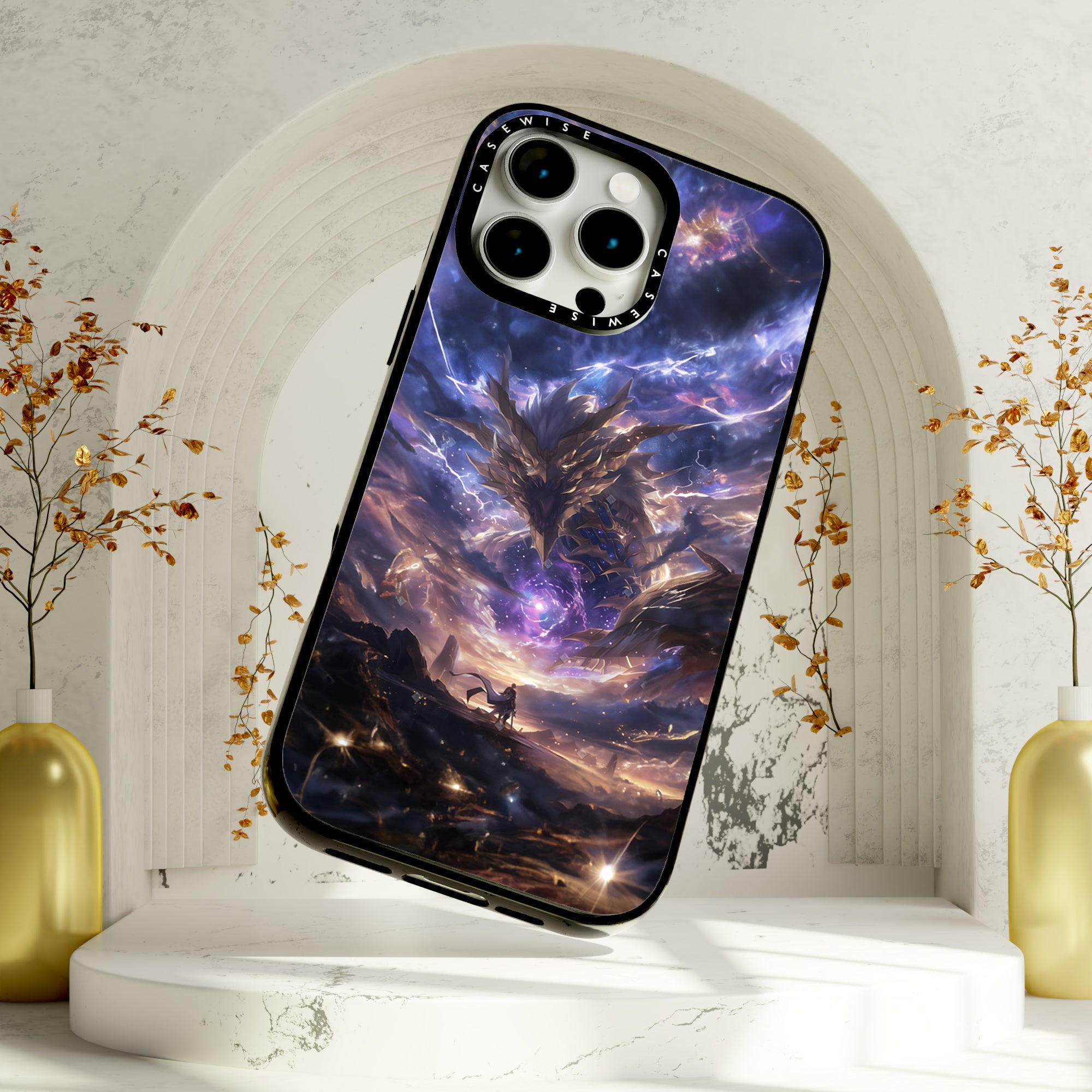 CASEWISE
CASEWISE