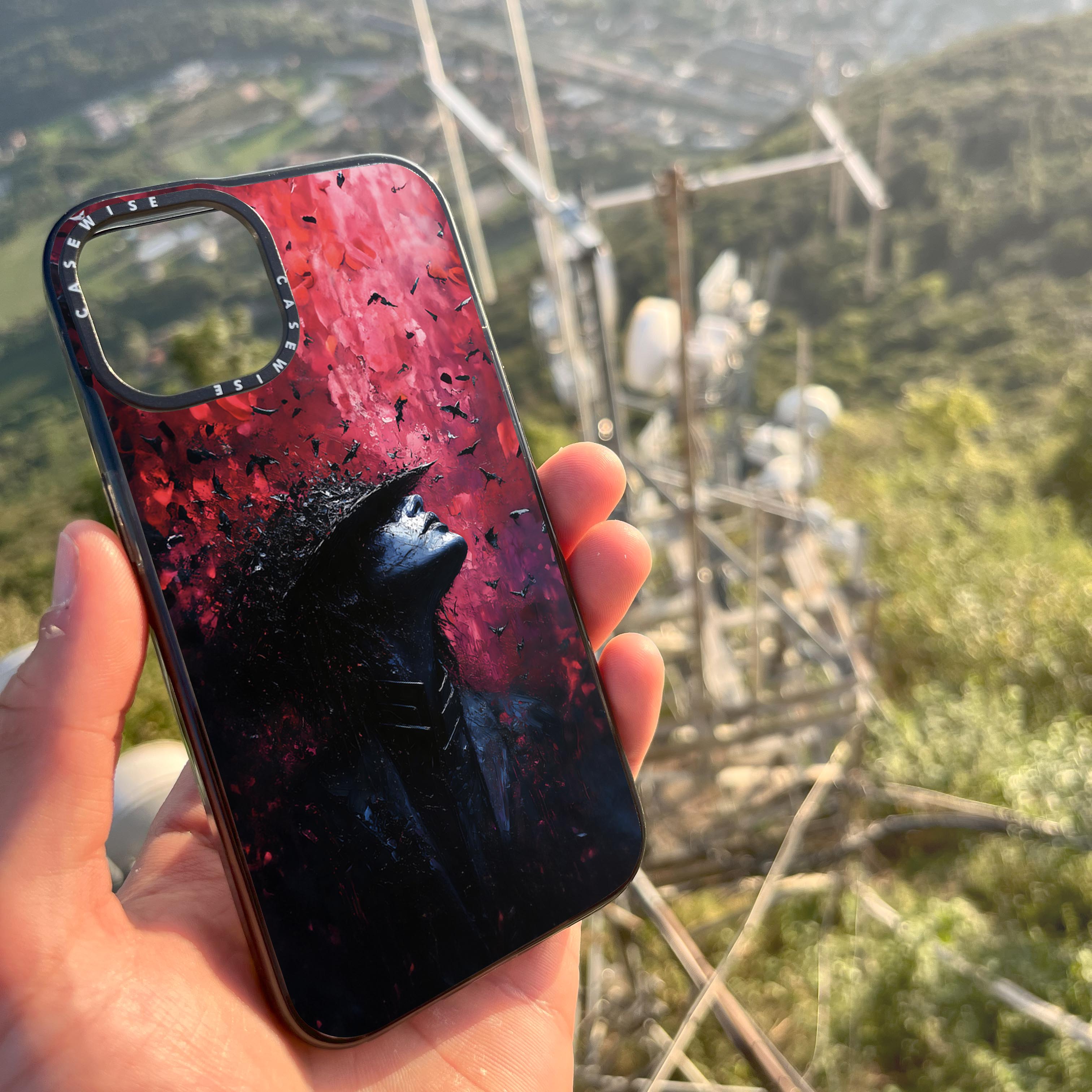 CASEWISE
CASEWISE