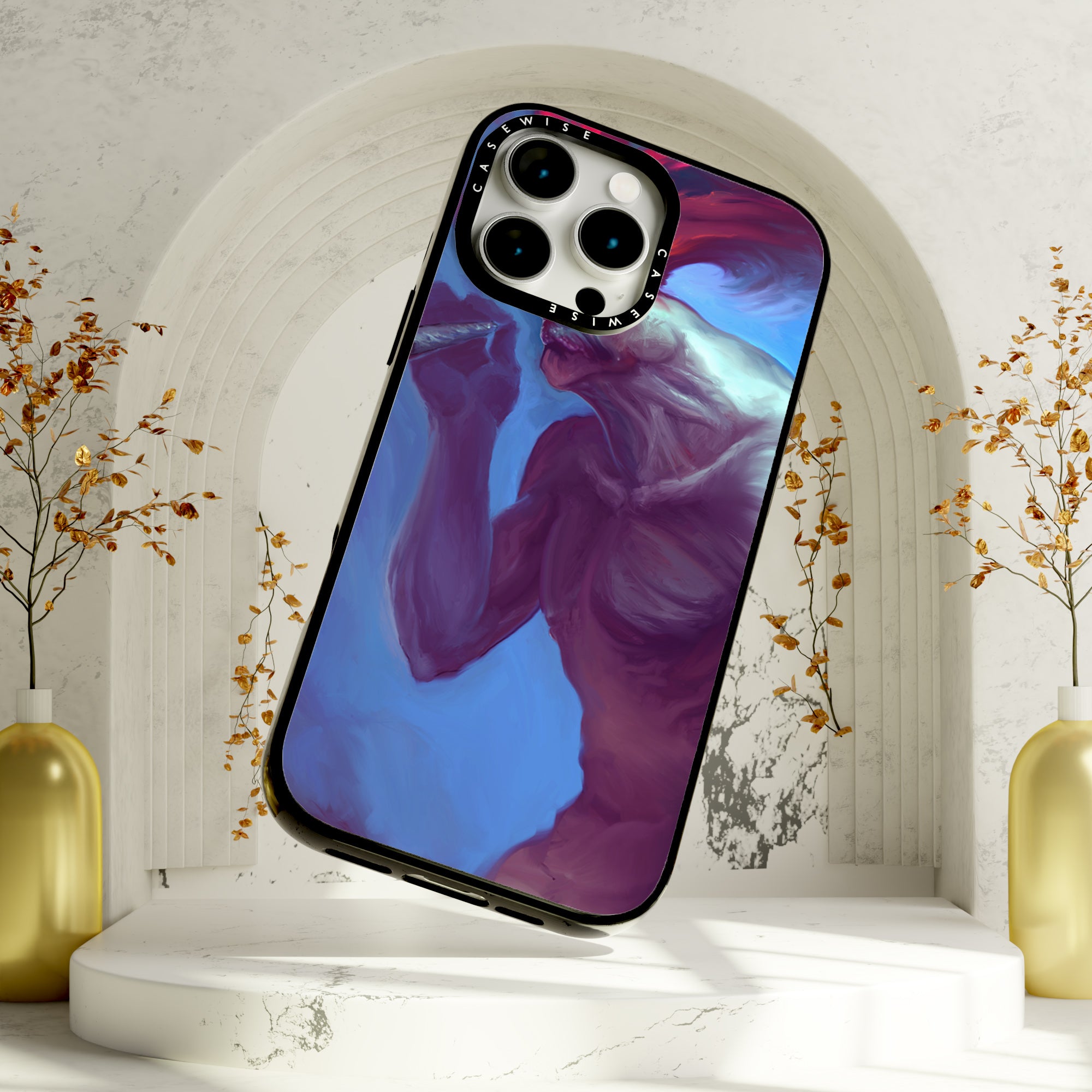 CASEWISE CASEWISE