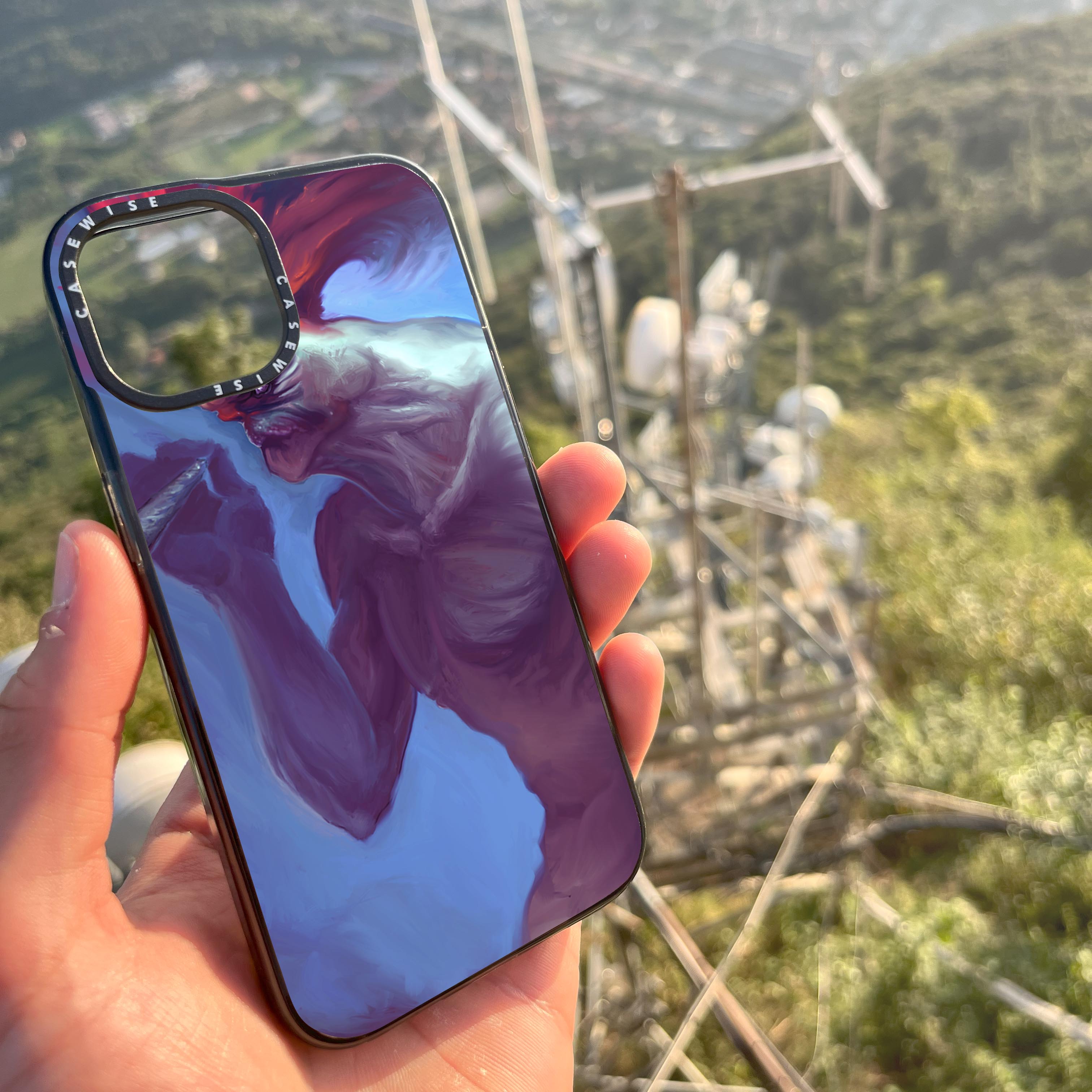 CASEWISE CASEWISE