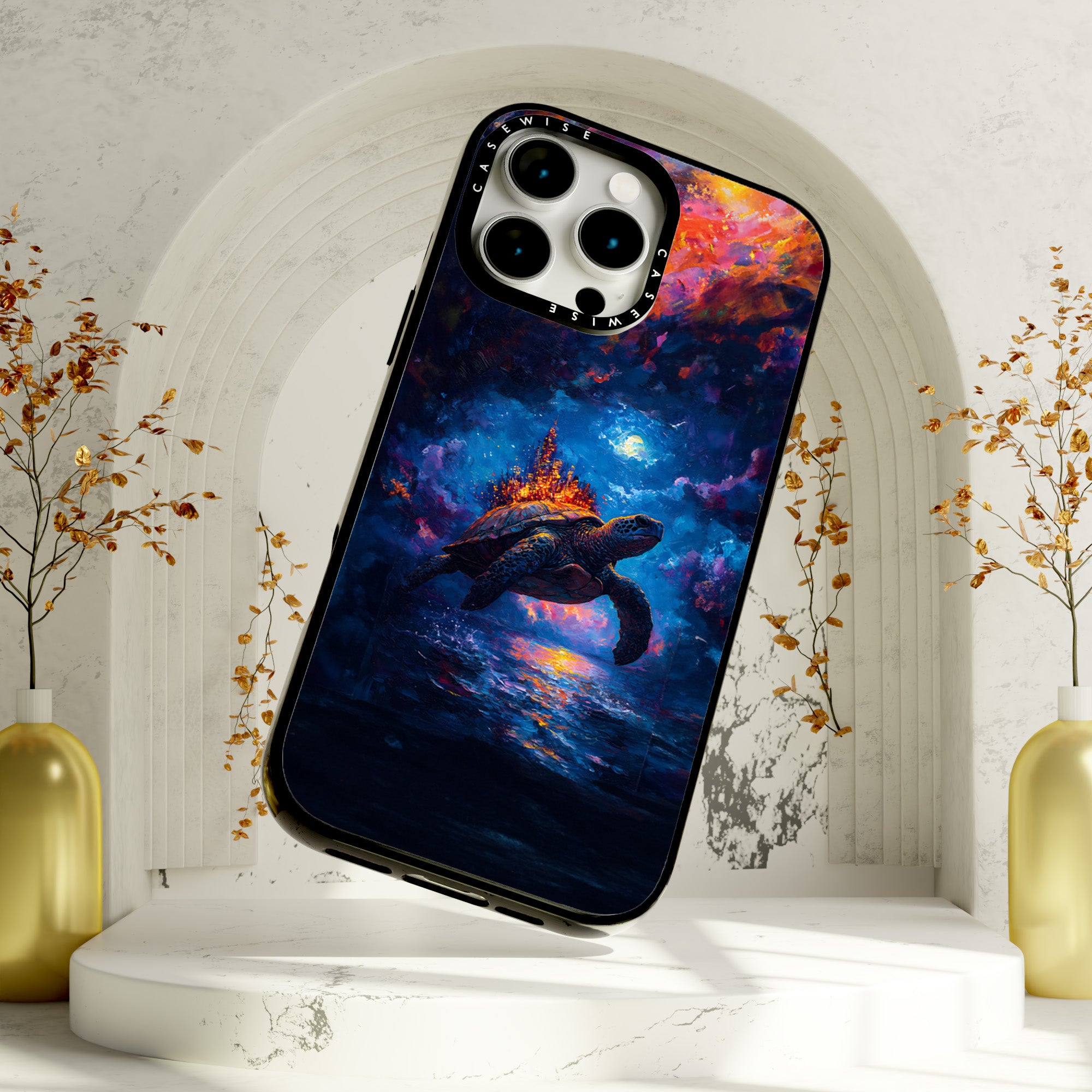 CASEWISE CASEWISE