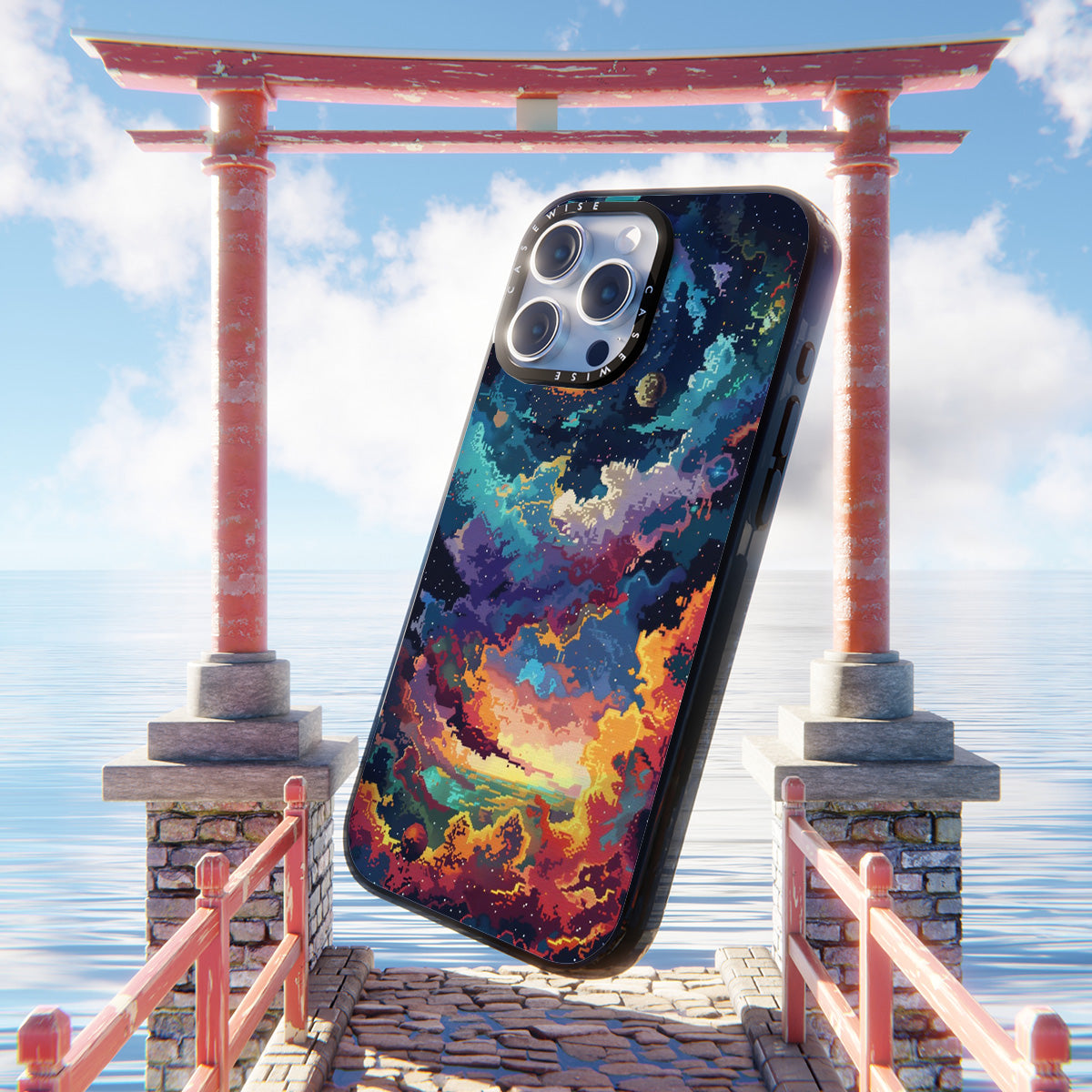 CASEWISE CASEWISE