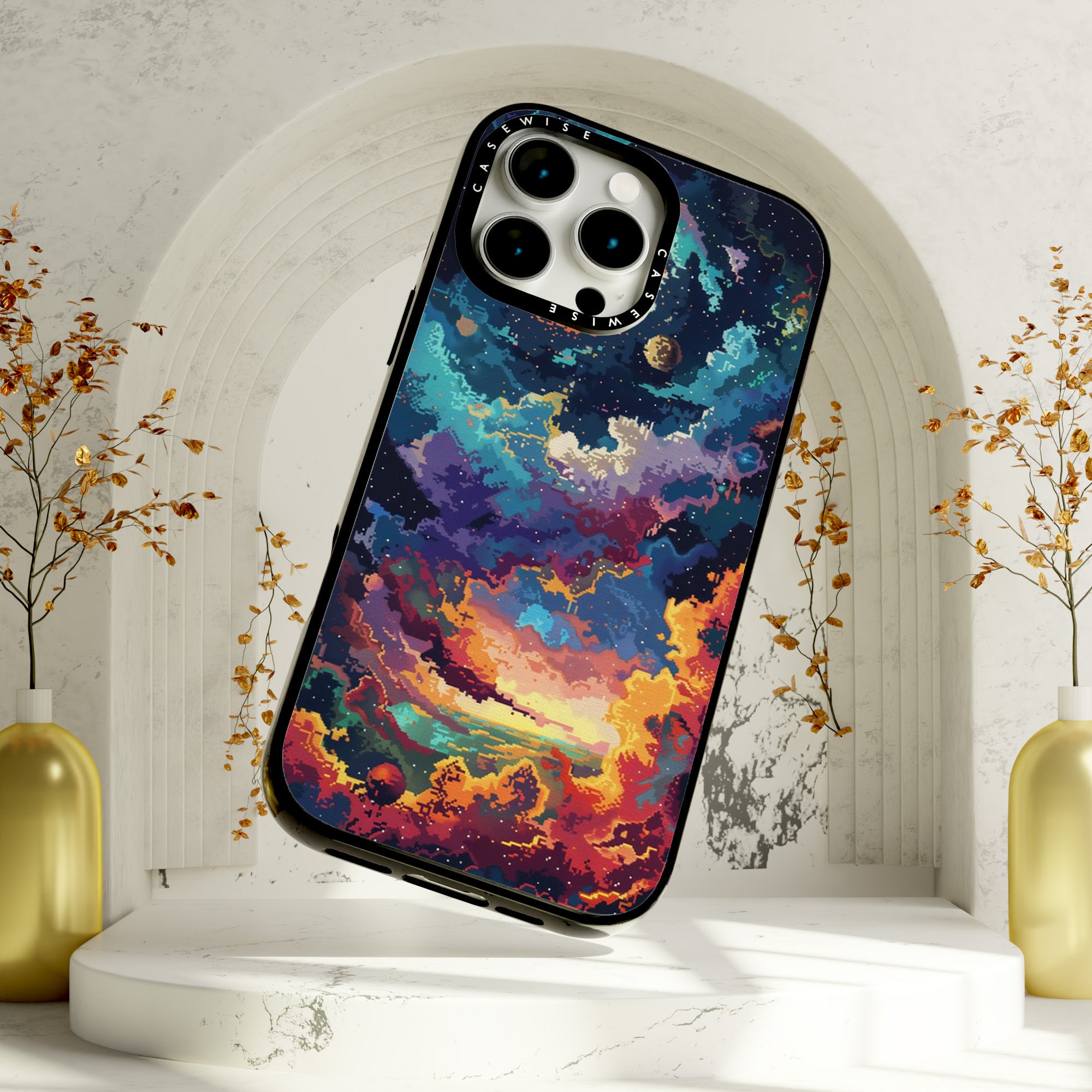 CASEWISE
CASEWISE