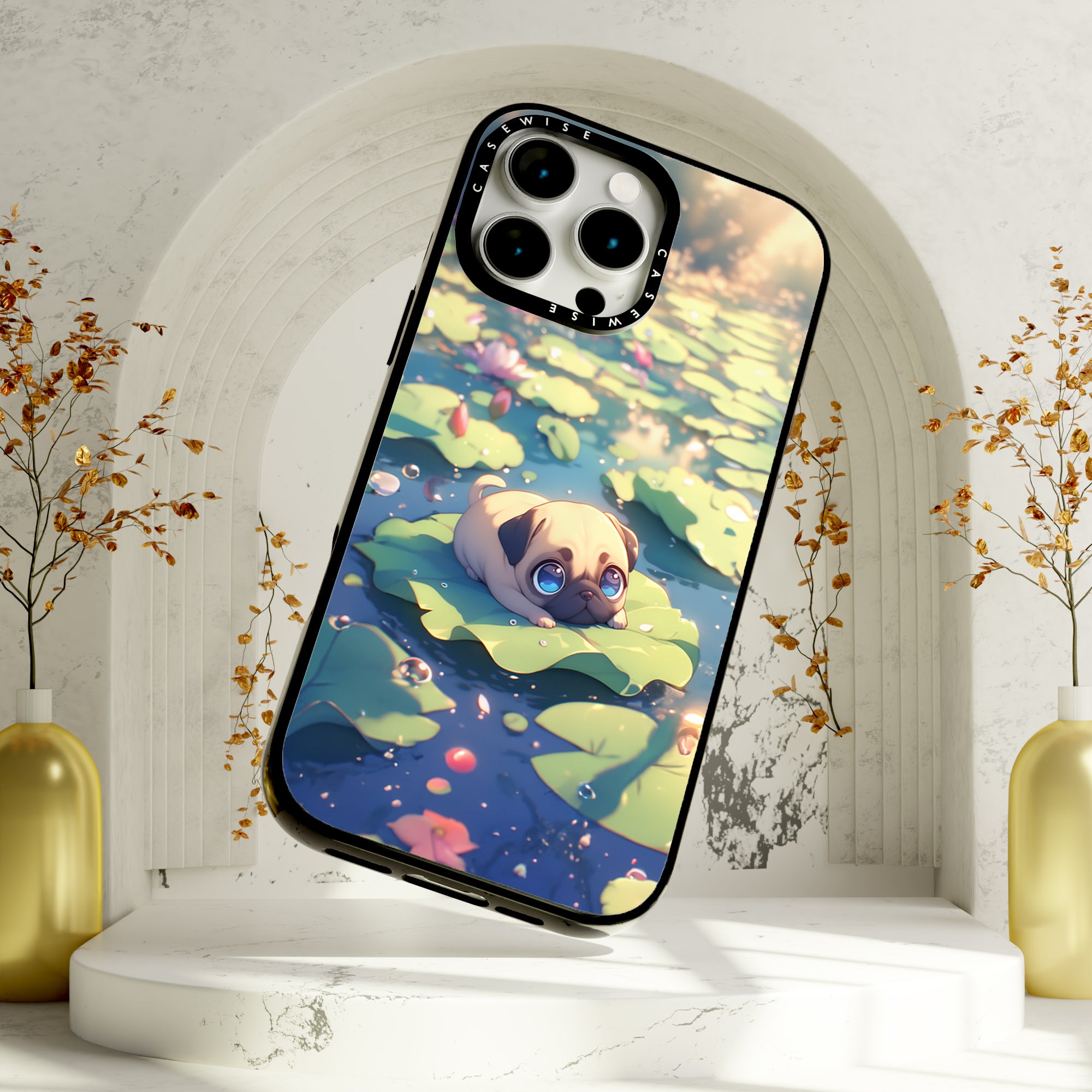 CASEWISE
CASEWISE