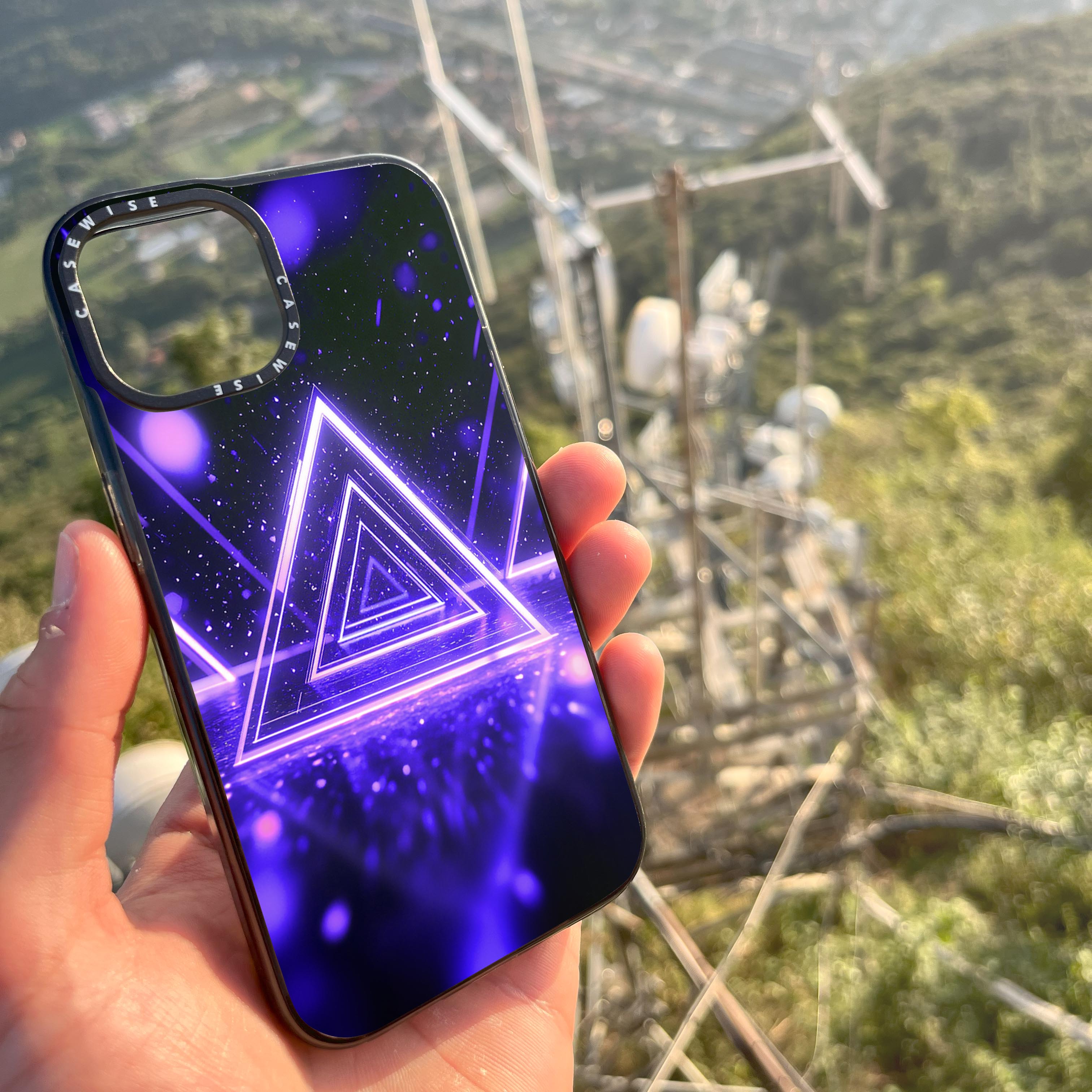 CASEWISE CASEWISE